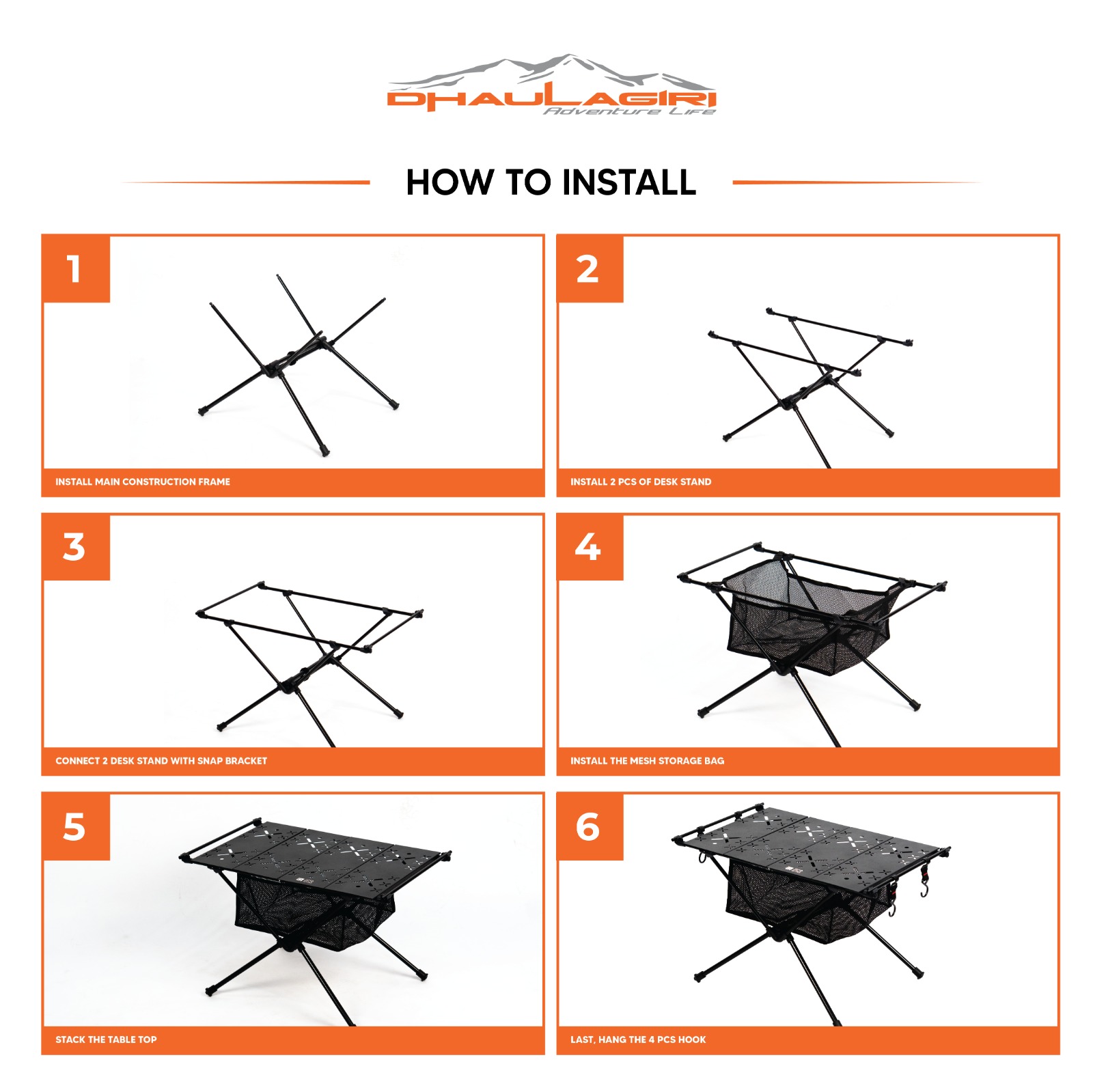 DHAULAGIRI
Adventure Life

HOW TO INSTALL

1
INSTALL MAIN CONSTRUCTION FRAME

2
INSTALL 2 PCS OF DESK STAND

3
CONNECT 2 DESK STAND WITH SNAP BRACKET

4
INSTALL THE MESH STORAGE BAG

5
STACK THE TABLE TOP

6
LAST, HANG THE 4 PCS HOOK