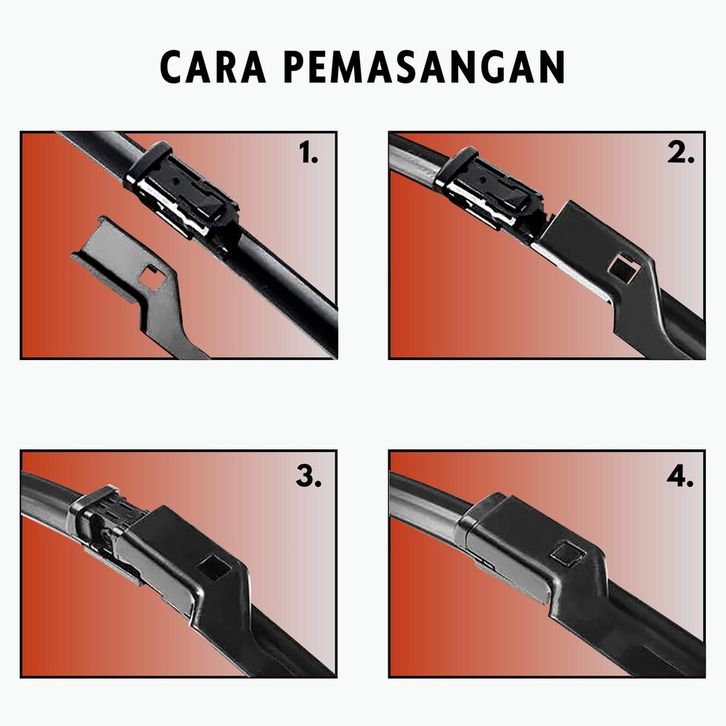 CARA PEMASANGAN

1.

2.

3.

4.