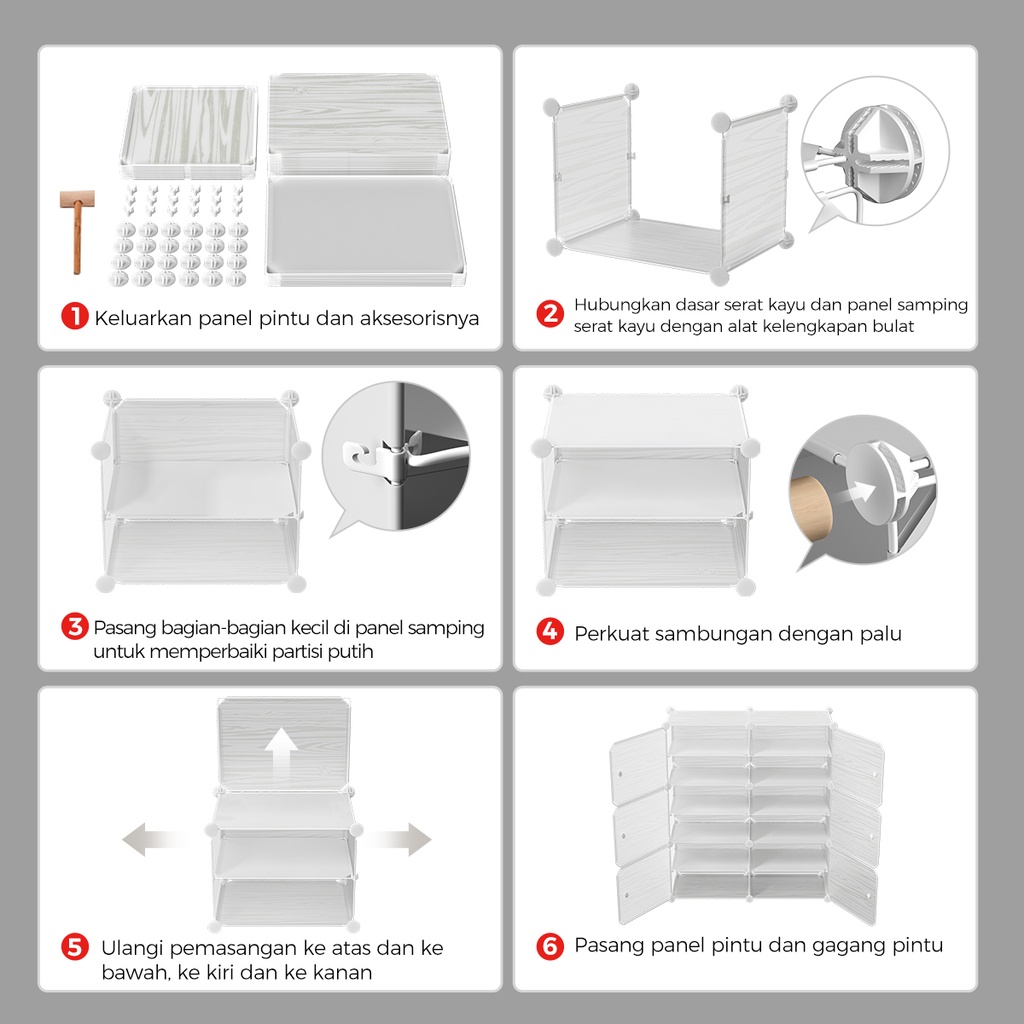 1 Keluarkan panel pintu dan aksesorisnya

2 Hubungkan dasar serat kayu dan panel samping serat kayu dengan alat kelengkapan bulat

3 Pasang bagian-bagian kecil di panel samping untuk memperbaiki partisi putih

4 Perkuat sambungan dengan palu

5 Ulangi pemasangan ke atas dan ke bawah, ke kiri dan ke kanan

6 Pasang panel pintu dan gagang pintu