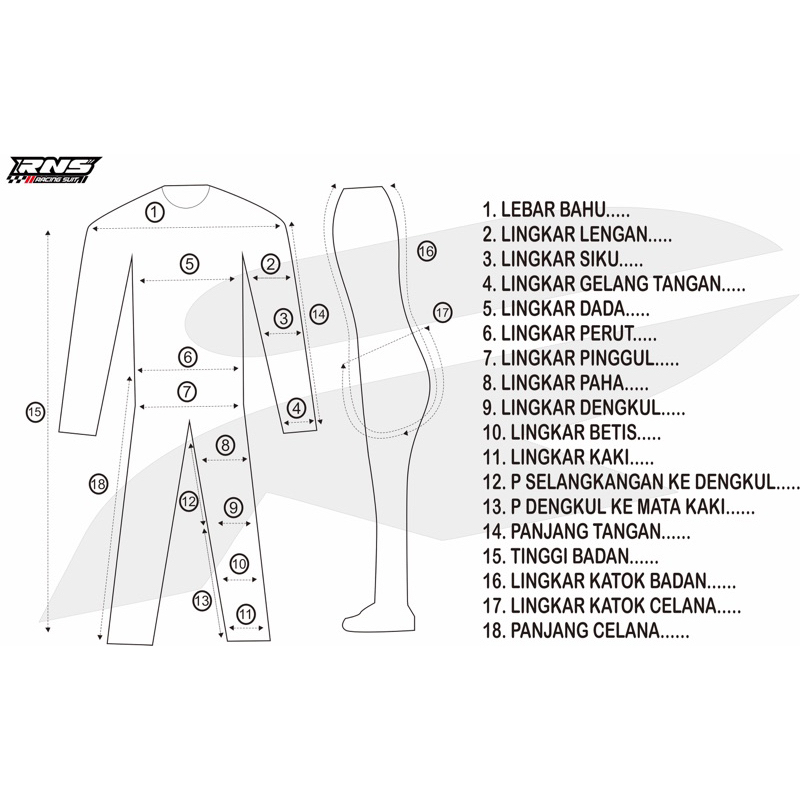 RNS RACING SUIT

1
5
2
3
14
6
7
4
15
8
18
12
9
10
13
11
16
17

1. LEBAR BAHU.....
2. LINGKAR LENGAN.....
3. LINGKAR SIKU.....
4. LINGKAR GELANG TANGAN.....
5. LINGKAR DADA.....
6. LINGKAR PERUT.....
7. LINGKAR PINGGUL.....
8. LINGKAR PAHA.....
9. LINGKAR DENGKUL.....
10. LINGKAR BETIS.....
11. LINGKAR KAKI.....
12. P SELANGKANGAN KE DENGKUL.....
13. P DENGKUL KE MATA KAKI......
14. PANJANG TANGAN......
15. TINGGI BADAN......
16. LINGKAR KATOK BADAN......
17. LINGKAR KATOK CELANA.....
18. PANJANG CELANA......