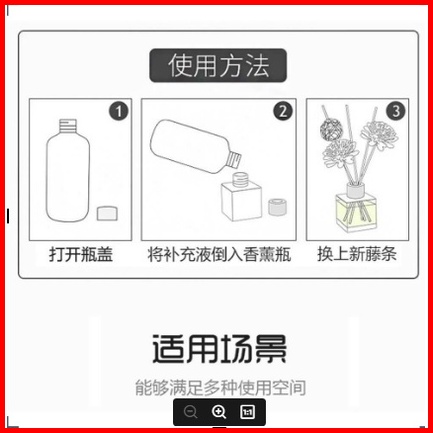 使用方法

1
打开瓶盖

2
将补充液倒入香薰瓶

3
换上新藤条

适用场景

能够满足多种使用空间

1:1