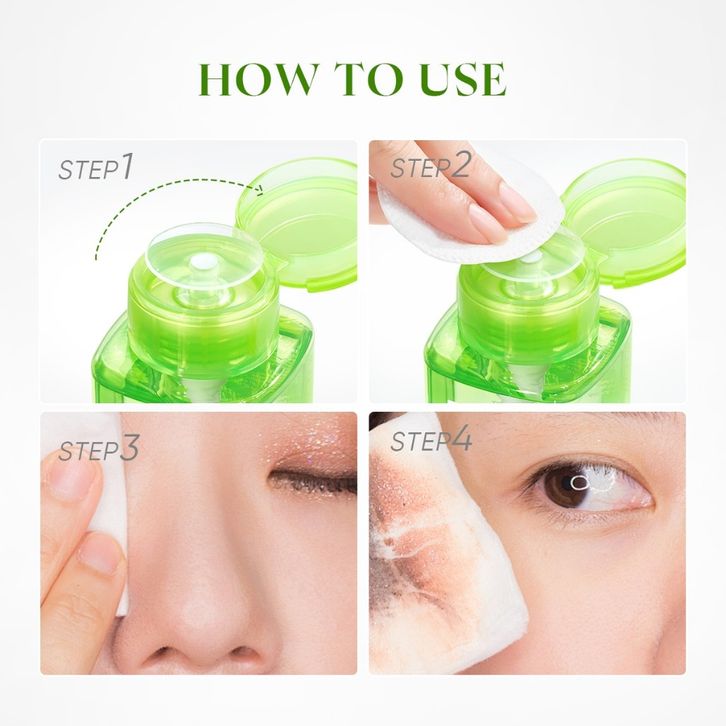 HOW TO USE

STEP1

STEP2

STEP3

STEP4