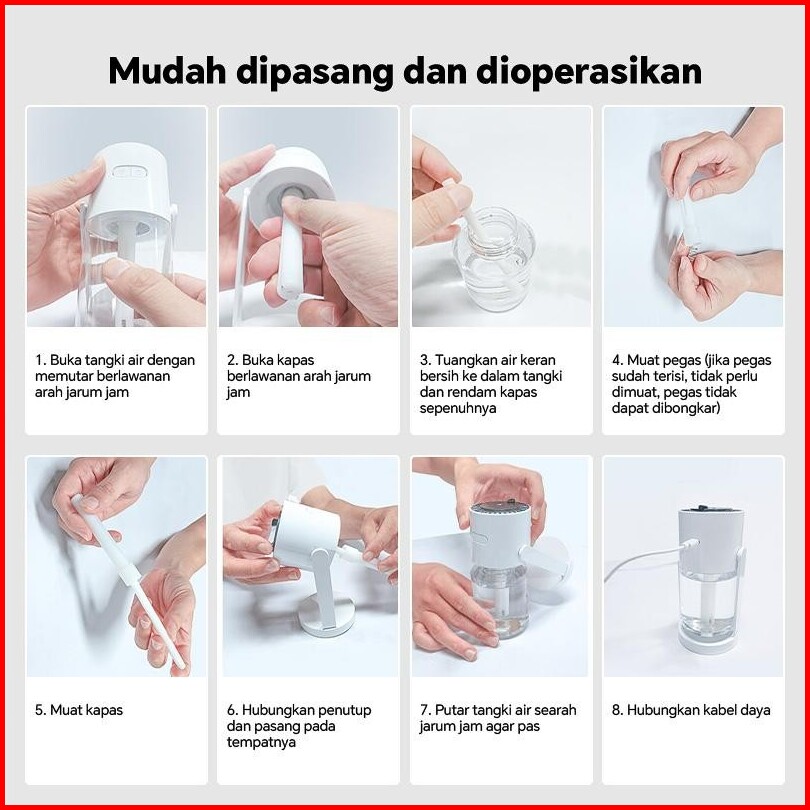 Mudah dipasang dan dioperasikan

1. Buka tangki air dengan memutar berlawanan arah jarum jam

2. Buka kapas berlawanan arah jarum jam

3. Tuangkan air keran bersih ke dalam tangki dan rendam kapas sepenuhnya

4. Muat pegas (jika pegas sudah terisi, tidak perlu dimuat, pegas tidak dapat dibongkar)

5. Muat kapas

6. Hubungkan penutup dan pasang pada tempatnya

7. Putar tangki air searah jarum jam agar pas

8. Hubungkan kabel daya