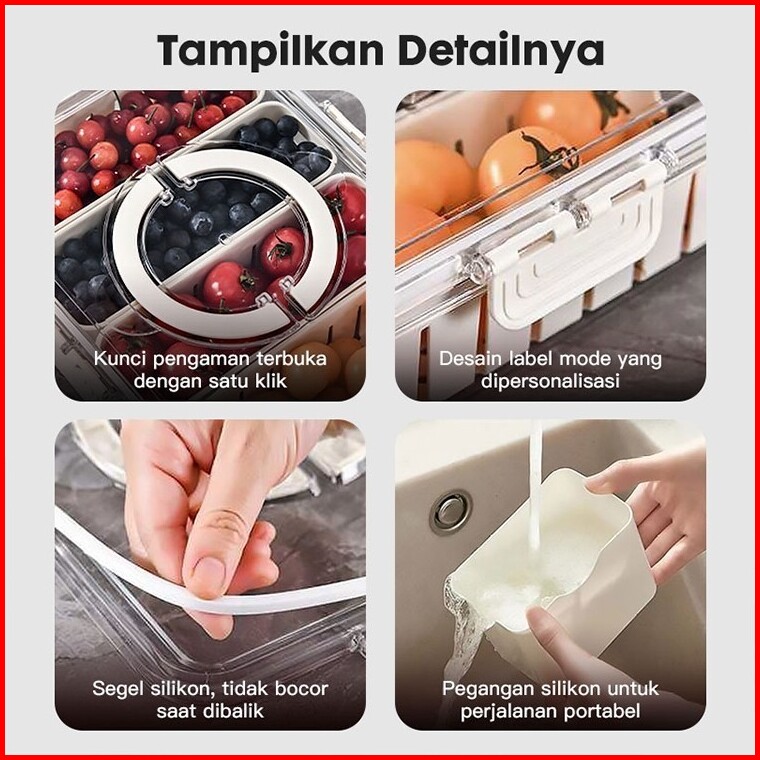 Tampilkan Detailnya

Kunci pengaman terbuka dengan satu klik

Desain label mode yang dipersonalisasi

Segel silikon, tidak bocor saat dibalik

Pegangan silikon untuk perjalanan portabel