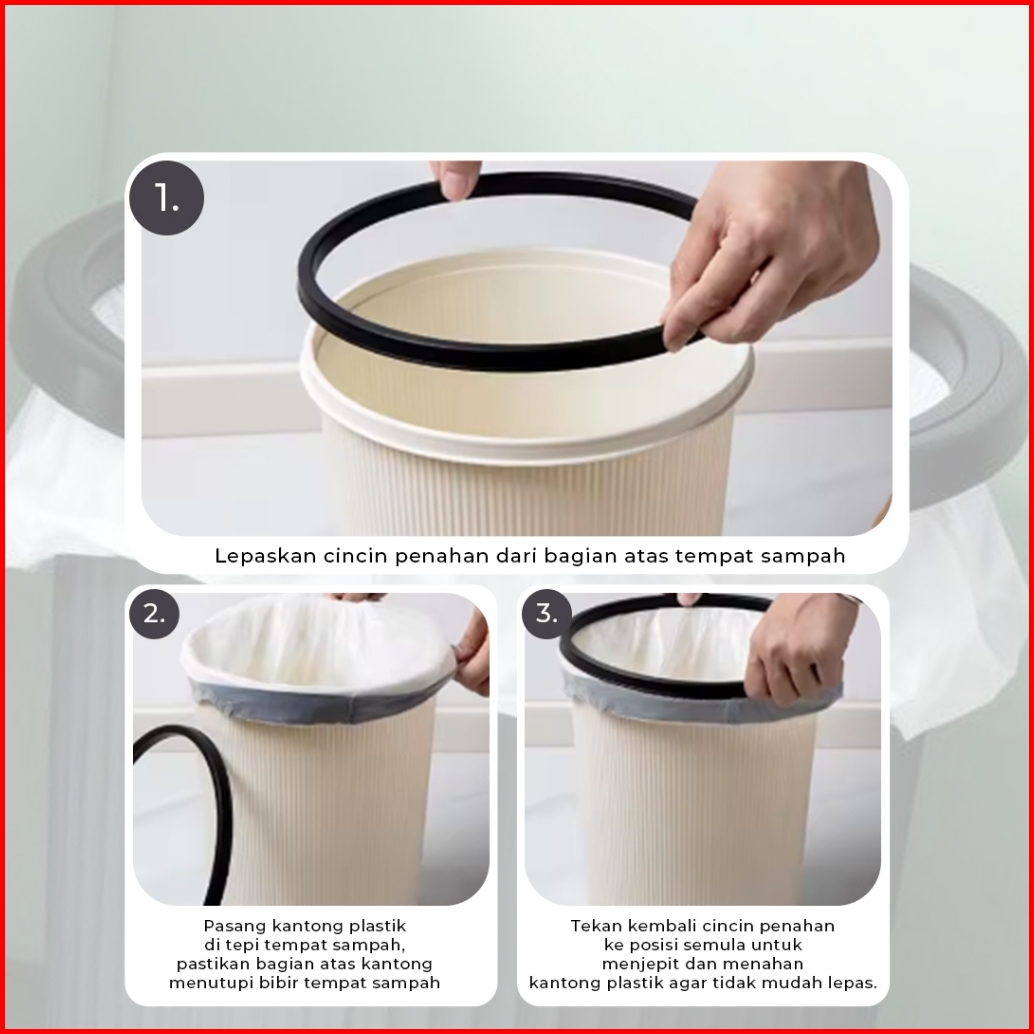 1.

Lepaskan cincin penahan dari bagian atas tempat sampah

2.

Pasang kantong plastik di tepi tempat sampah, pastikan bagian atas kantong menutupi bibir tempat sampah

3.

Tekan kembali cincin penahan ke posisi semula untuk menjepit dan menahan kantong plastik agar tidak mudah lepas.