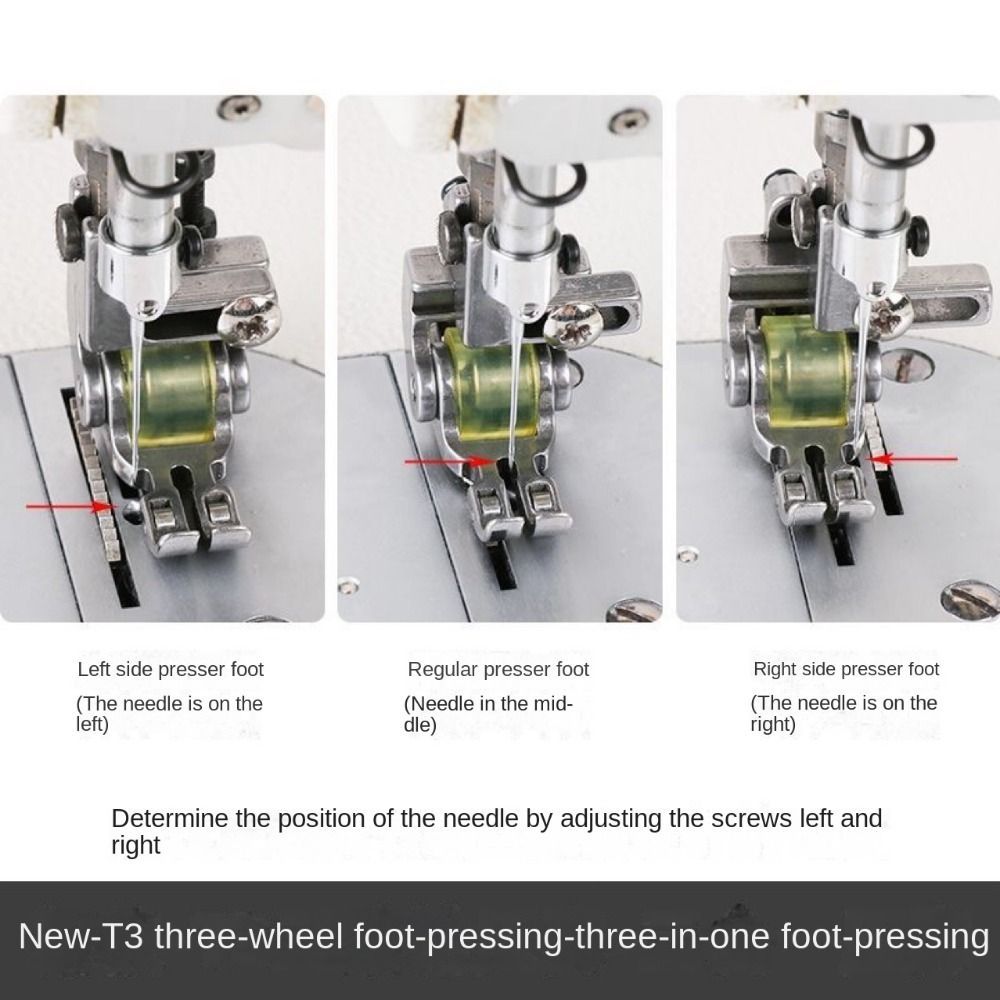 Left side presser foot

(The needle is on the left)

Regular presser foot

(Needle in the middle)

Right side presser foot

(The needle is on the right)

Determine the position of the needle by adjusting the screws left and right

New-T3 three-wheel foot-pressing-three-in-one foot-pressing