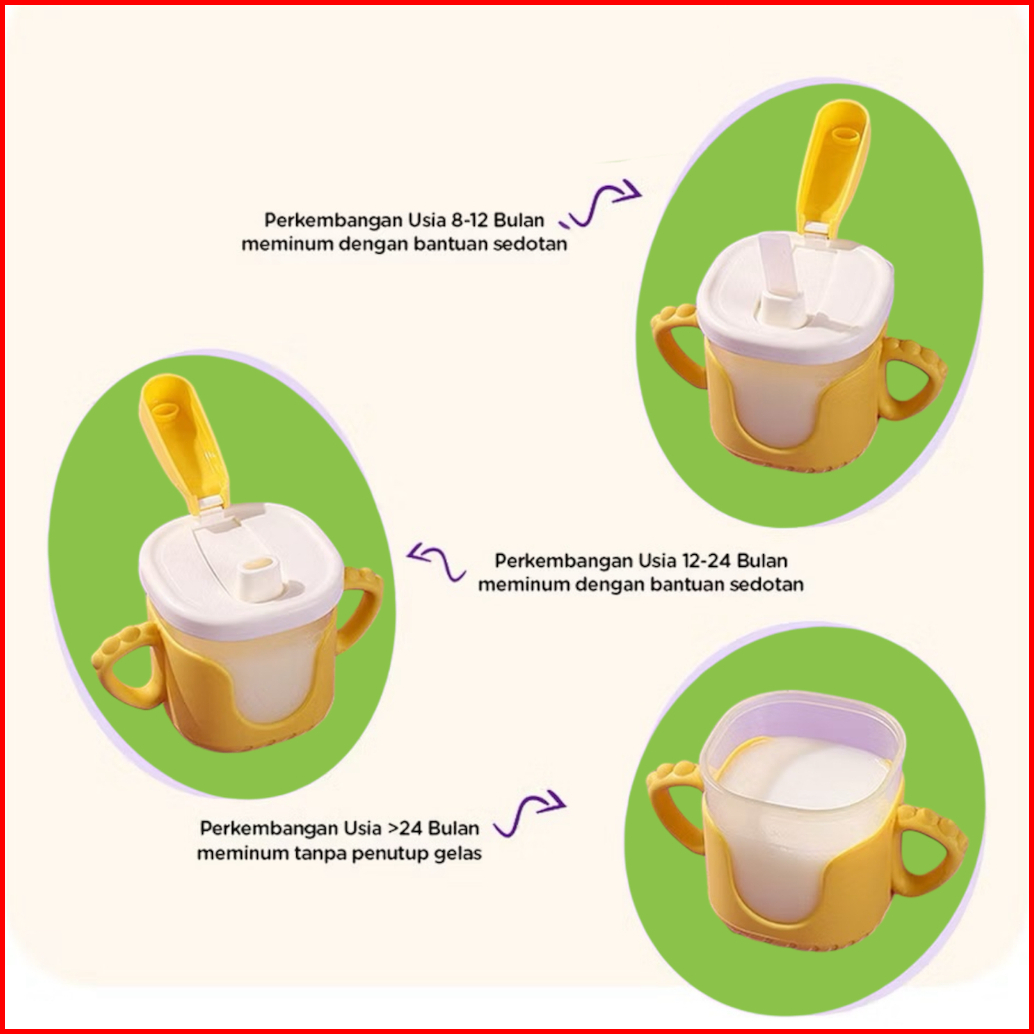 Perkembangan Usia 8-12 Bulan
meminum dengan bantuan sedotan

Perkembangan Usia 12-24 Bulan
meminum dengan bantuan sedotan

Perkembangan Usia >24 Bulan
meminum tanpa penutup gelas