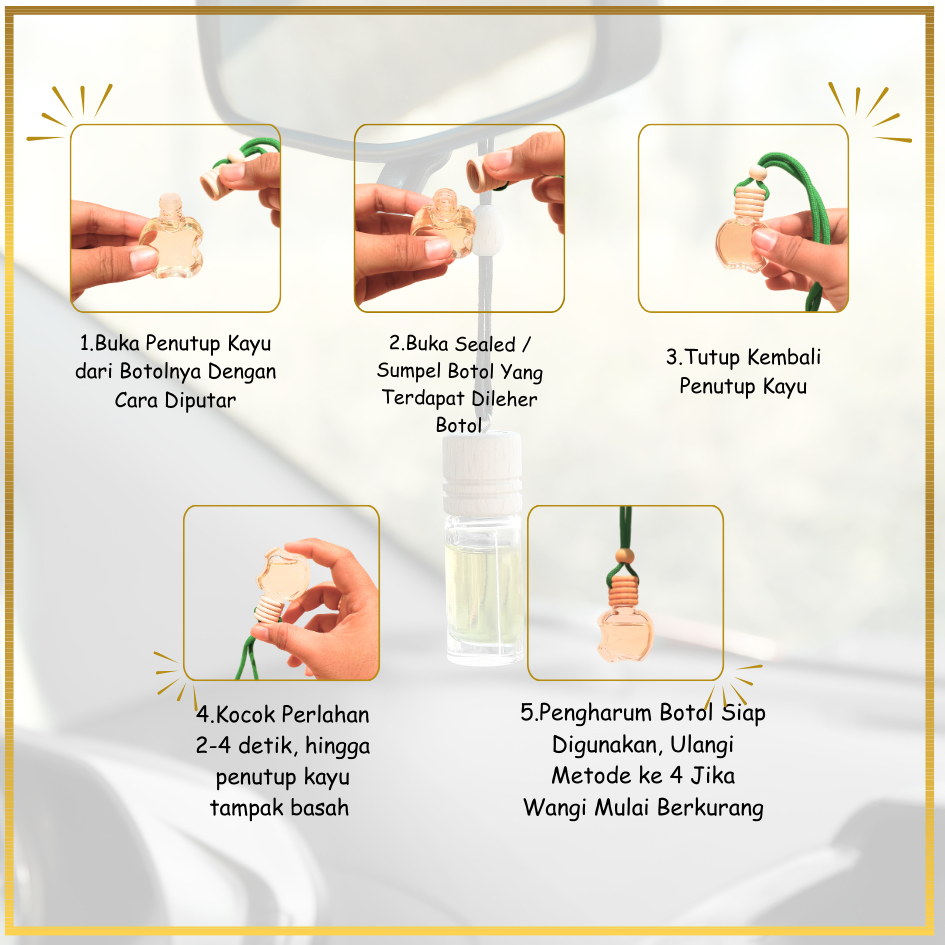 1.Buka Penutup Kayu dari Botolnya Dengan Cara Diputar

2.Buka Sealed / Sumpel Botol Yang Terdapat Dileher Botol

3.Tutup Kembali Penutup Kayu

4.Kocok Perlahan 2-4 detik, hingga penutup kayu tampak basah

5.Pengharum Botol Siap Digunakan, Ulangi Metode ke 4 Jika Wangi Mulai Berkurang