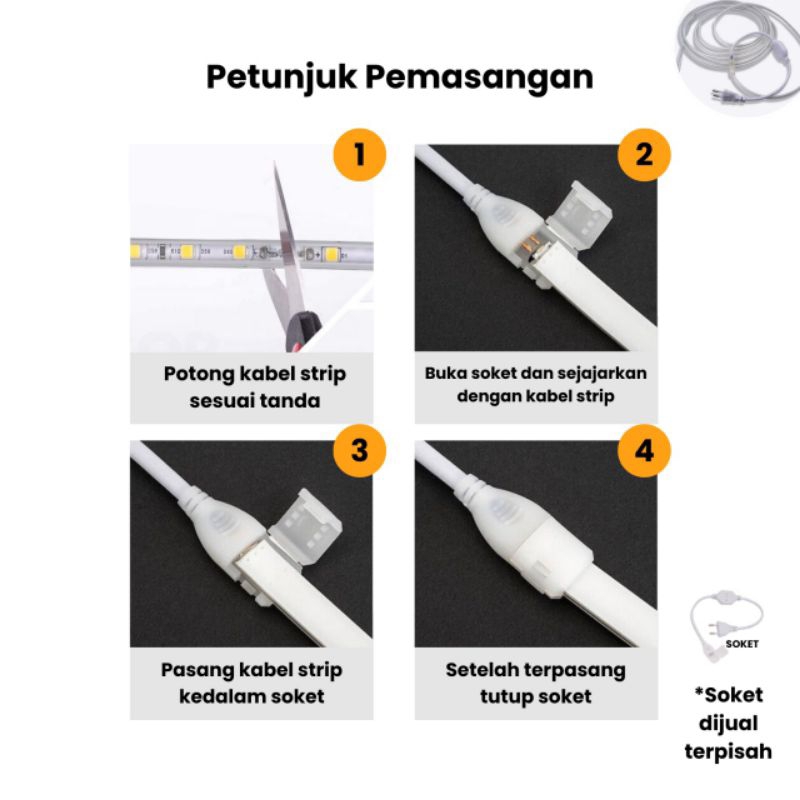 Petunjuk Pemasangan

1

Potong kabel strip sesuai tanda

2

Buka soket dan sejajarkan dengan kabel strip

3

Pasang kabel strip kedalam soket

4

Setelah terpasang tutup soket

SOKET

*Soket dijual terpisah