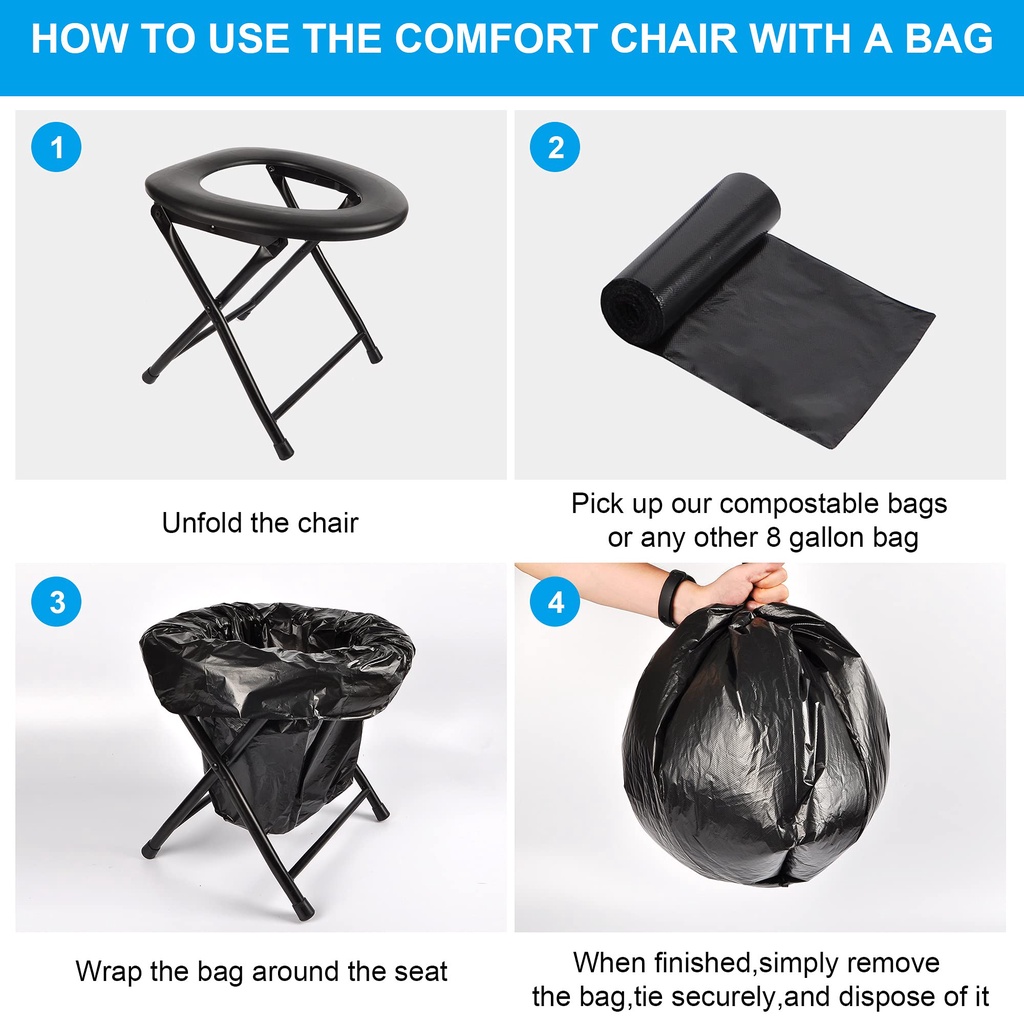 HOW TO USE THE COMFORT CHAIR WITH A BAG

1

Unfold the chair

2

Pick up our compostable bags or any other 8 gallon bag

3

Wrap the bag around the seat

4

When finished,simply remove the bag,tie securely,and dispose of it