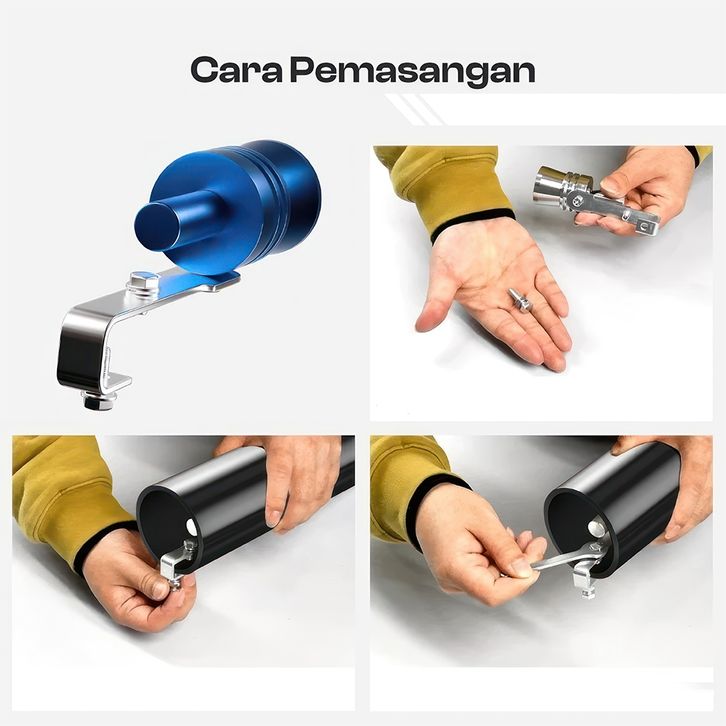 Cara Pemasangan