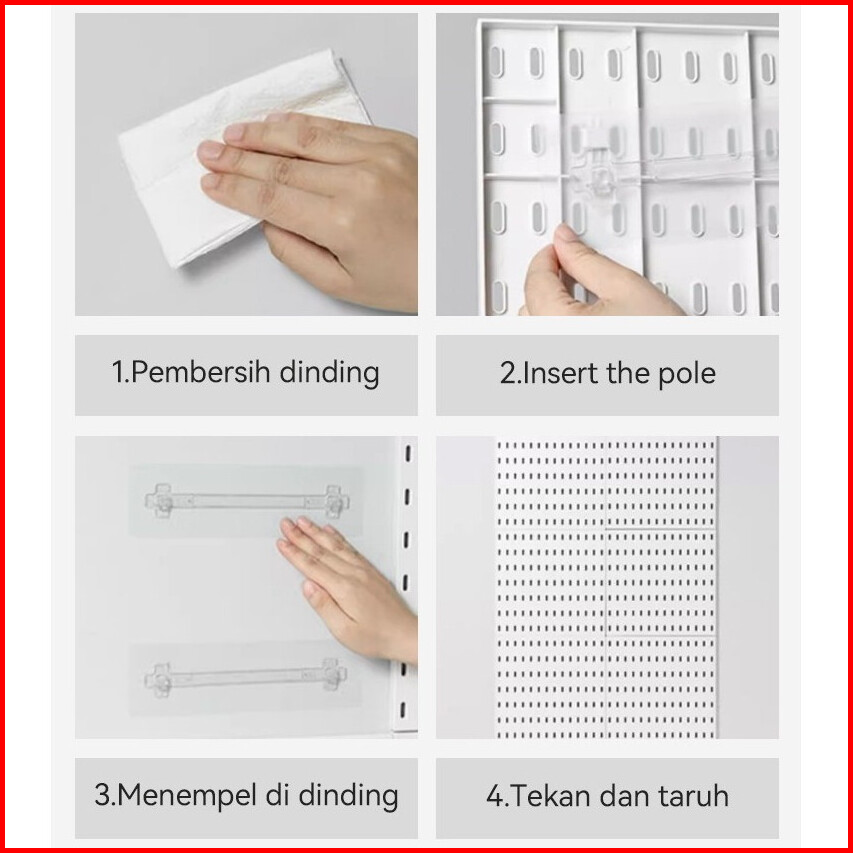 1.Pembersih dinding

2.Insert the pole

3.Menempel di dinding

4.Tekan dan taruh