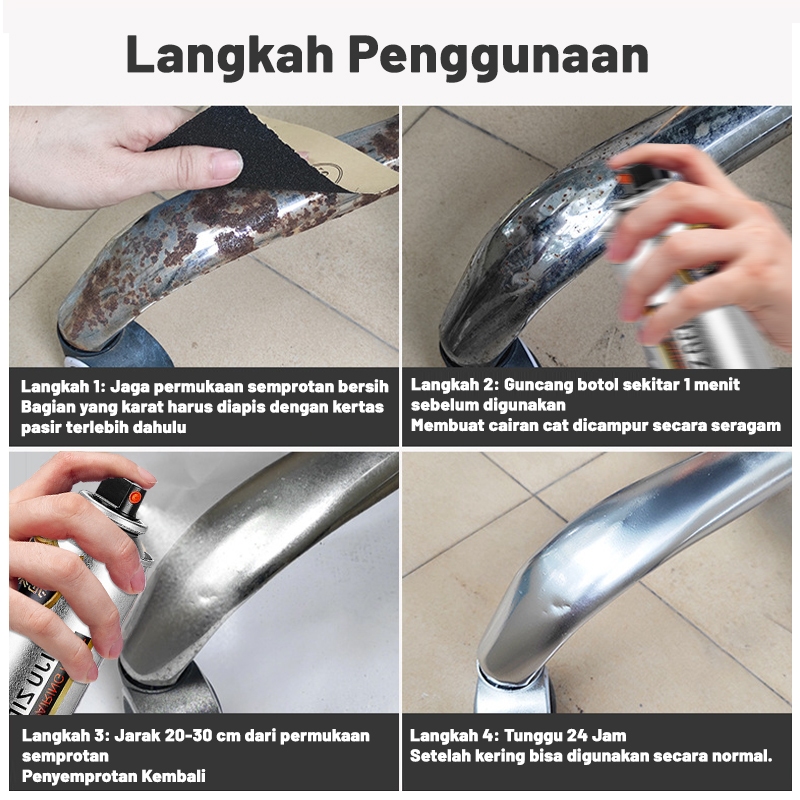 Langkah Penggunaan

Langkah 1: Jaga permukaan semprotan bersih
Bagian yang karat harus diapis dengan kertas pasir terlebih dahulu

Langkah 2: Guncang botol sekitar 1 menit sebelum digunakan
Membuat cairan cat dicampur secara seragam

Langkah 3: Jarak 20-30 cm dari permukaan semprotan
Penyemprotan Kembali

Langkah 4: Tunggu 24 Jam
Setelah kering bisa digunakan secara normal.