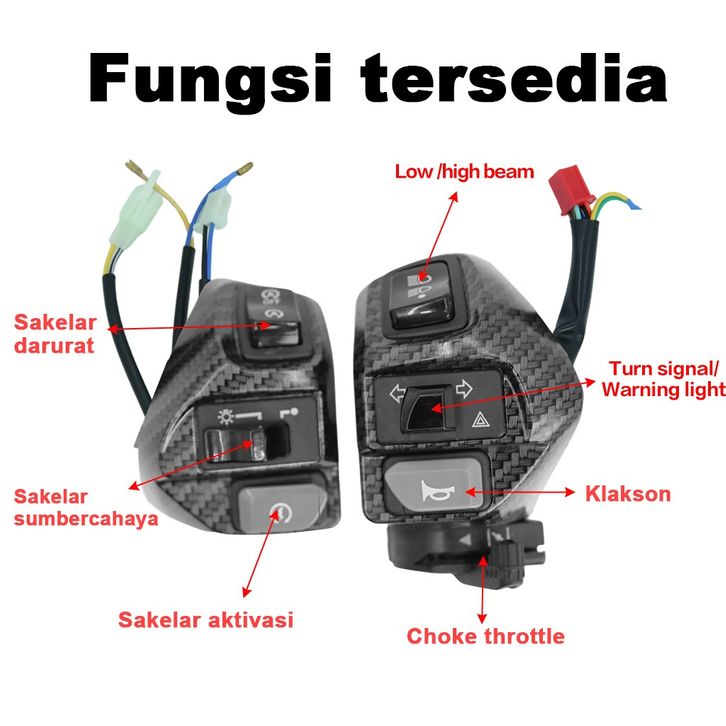 Fungsi tersedia

Low /high beam

Sakelar darurat

Turn signal/ Warning light

Sakelar sumbercahaya

Klakson

Sakelar aktivasi

Choke throttle