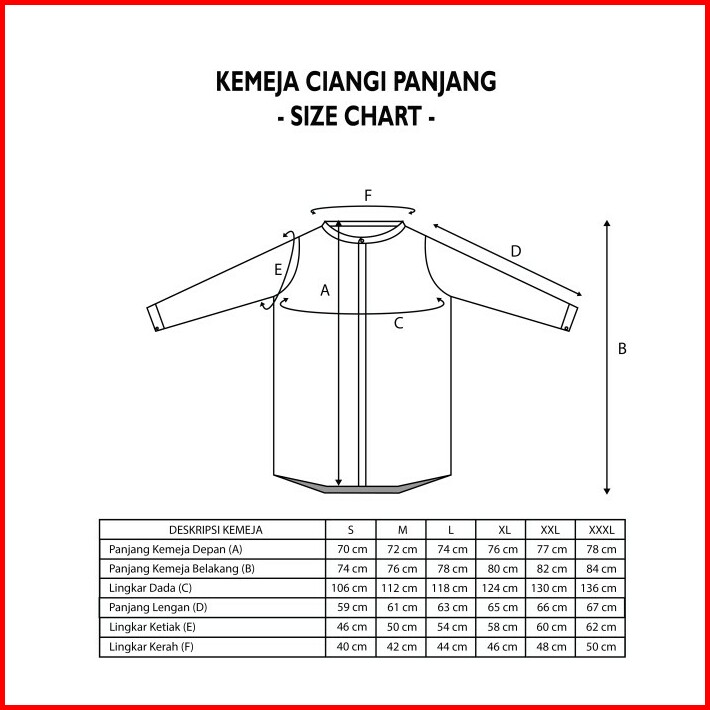 KEMEJA CIANGI PANJANG
- SIZE CHART -

F
D
E
A
C
B

| DESKRIPSI KEMEJA | S | M | L | XL | XXL | XXXL |
|---|---|---|---|---|---|---|
| Panjang Kemeja Depan (A) | 70 cm | 72 cm | 74 cm | 76 cm | 77 cm | 78 cm |
| Panjang Kemeja Belakang (B) | 74 cm | 76 cm | 78 cm | 80 cm | 82 cm | 84 cm |
| Lingkar Dada (C) | 106 cm | 112 cm | 118 cm | 124 cm | 130 cm | 136 cm |
| Panjang Lengan (D) | 59 cm | 61 cm | 63 cm | 65 cm | 66 cm | 67 cm |
| Lingkar Ketiak (E) | 46 cm | 50 cm | 54 cm | 58 cm | 60 cm | 62 cm |
| Lingkar Kerah (F) | 40 cm | 42 cm | 44 cm | 46 cm | 48 cm | 50 cm |