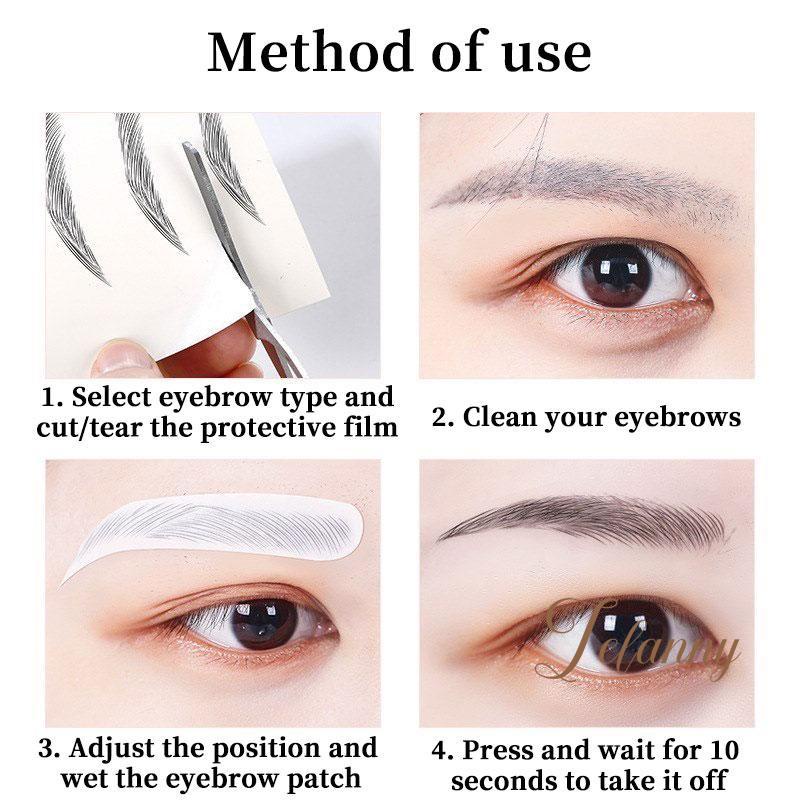 Method of use

1. Select eyebrow type and cut/tear the protective film

2. Clean your eyebrows

3. Adjust the position and wet the eyebrow patch

Telanny

4. Press and wait for 10 seconds to take it off