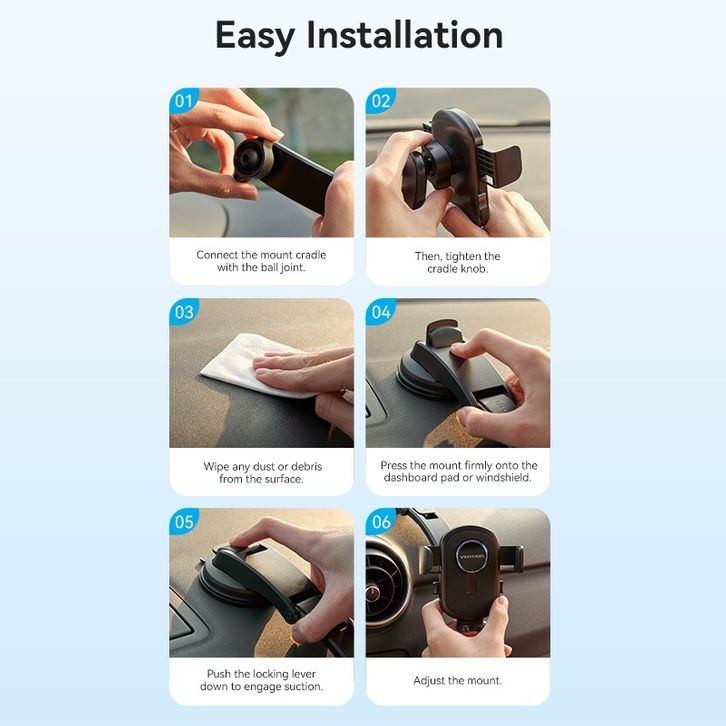 Easy Installation

01
Connect the mount cradle with the ball joint.

02
Then, tighten the cradle knob.

03
Wipe any dust or debris from the surface.

04
Press the mount firmly onto the dashboard pad or windshield.

05
Push the locking lever down to engage suction.

06
VENTION
Adjust the mount.