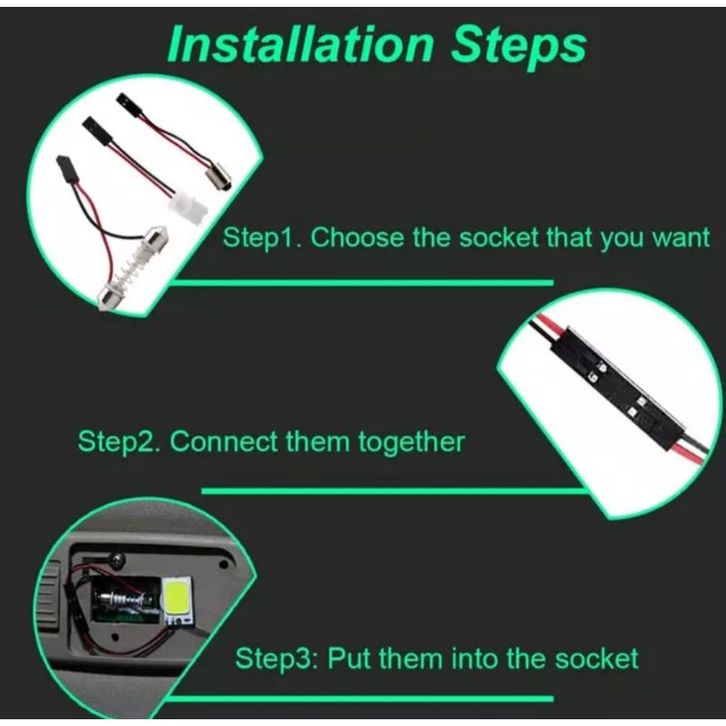 Installation Steps

Step1. Choose the socket that you want

Step2. Connect them together

Step3: Put them into the socket