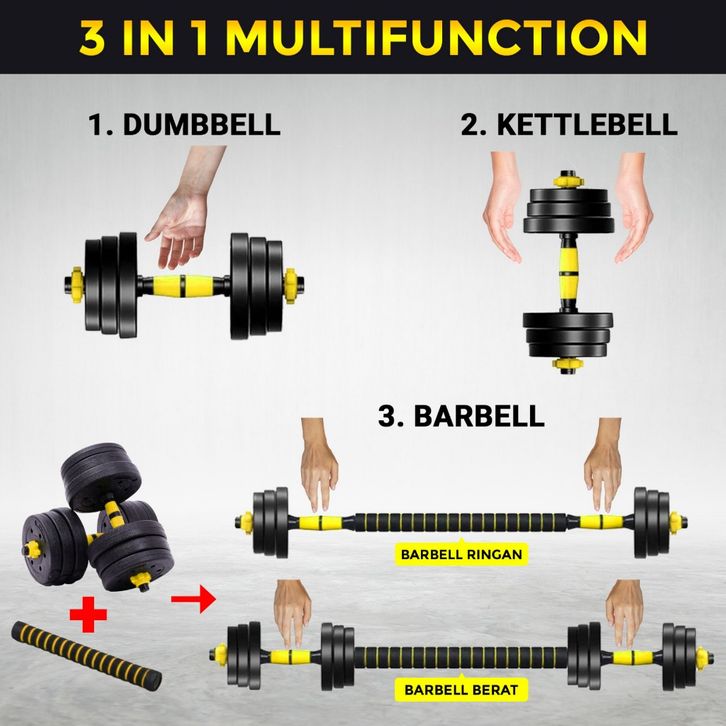 3 IN 1 MULTIFUNCTION

1. DUMBBELL

2. KETTLEBELL

3. BARBELL

BARBELL RINGAN

BARBELL BERAT