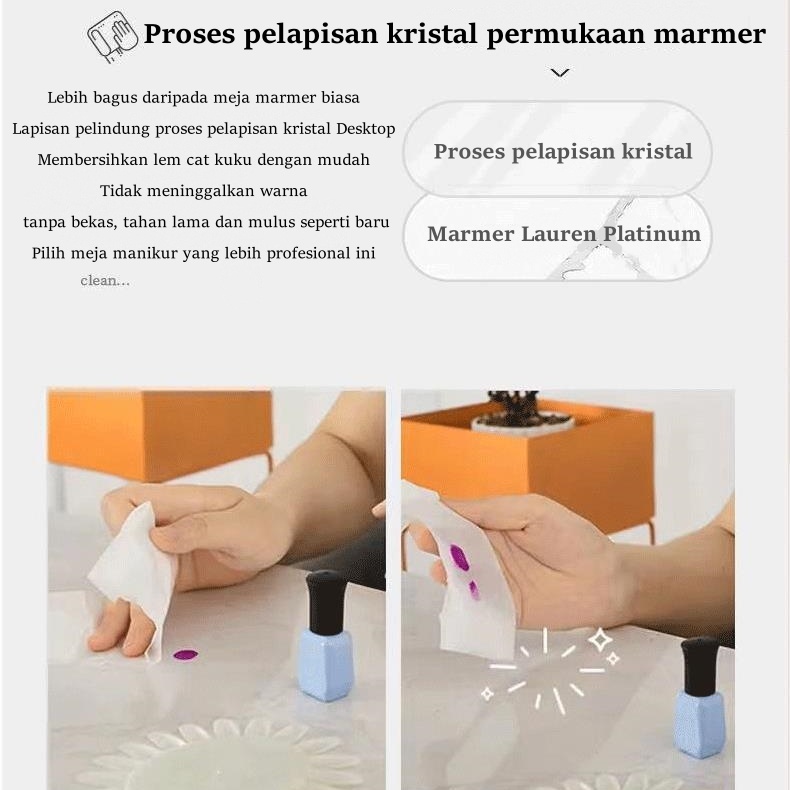 Proses pelapisan kristal permukaan marmer

Lebih bagus daripada meja marmer biasa
Lapisan pelindung proses pelapisan kristal Desktop
Membersihkan lem cat kuku dengan mudah
Tidak meninggalkan warna
tanpa bekas, tahan lama dan mulus seperti baru
Pilih meja manikur yang lebih profesional ini
clean...

Proses pelapisan kristal

Marmer Lauren Platinum