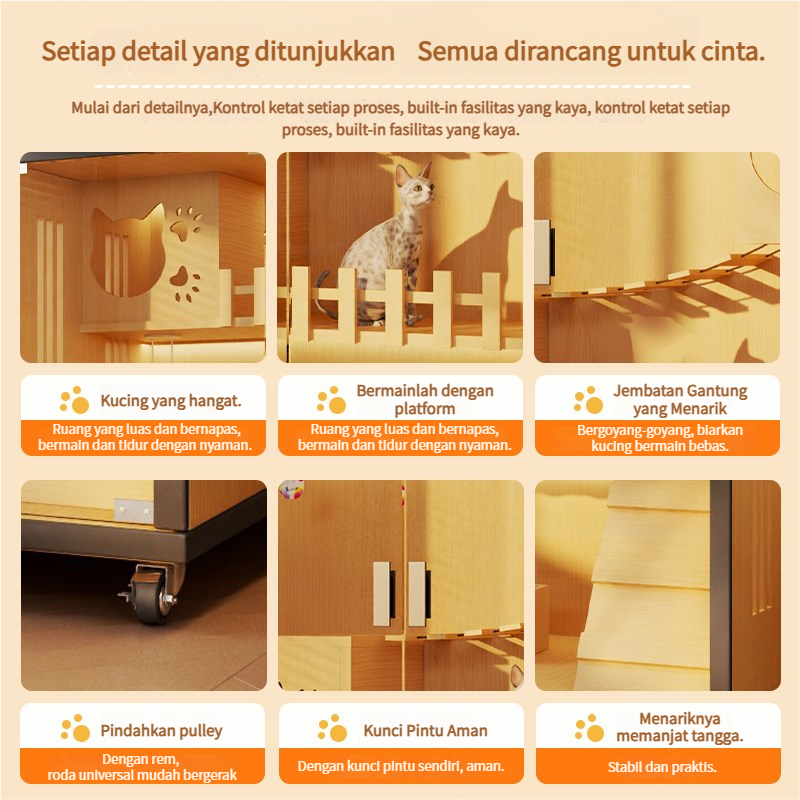 Setiap detail yang ditunjukkan Semua dirancang untuk cinta.

Mulai dari detailnya,Kontrol ketat setiap proses, built-in fasilitas yang kaya, kontrol ketat setiap proses, built-in fasilitas yang kaya.

Kucing yang hangat.
Ruang yang luas dan bernapas, bermain dan tidur dengan nyaman.

Bermainlah dengan platform
Ruang yang luas dan bernapas, bermain dan tidur dengan nyaman.

Jembatan Gantung yang Menarik
Bergoyang-goyang, biarkan kucing bermain bebas.

Pindahkan pulley
Dengan rem, roda universal mudah bergerak

Kunci Pintu Aman
Dengan kunci pintu sendiri, aman.

Menariknya memanjat tangga.
Stabil dan praktis.