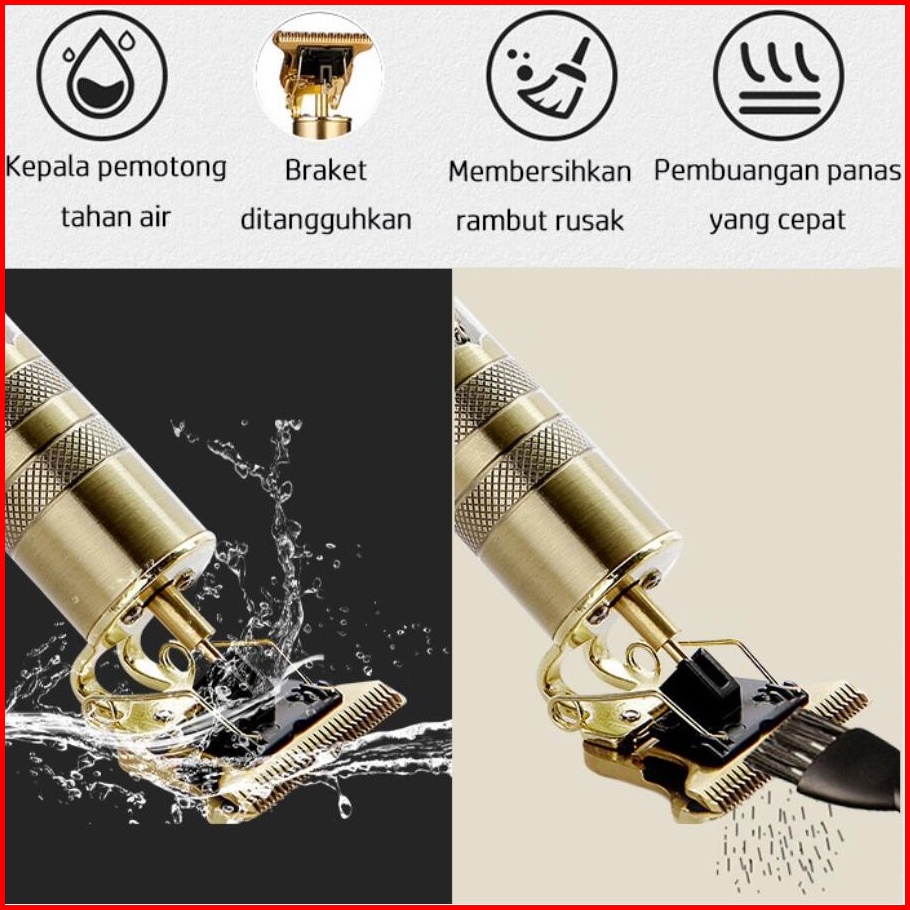 Kepala pemotong tahan air

Braket ditangguhkan

Membersihkan rambut rusak

Pembuangan panas yang cepat