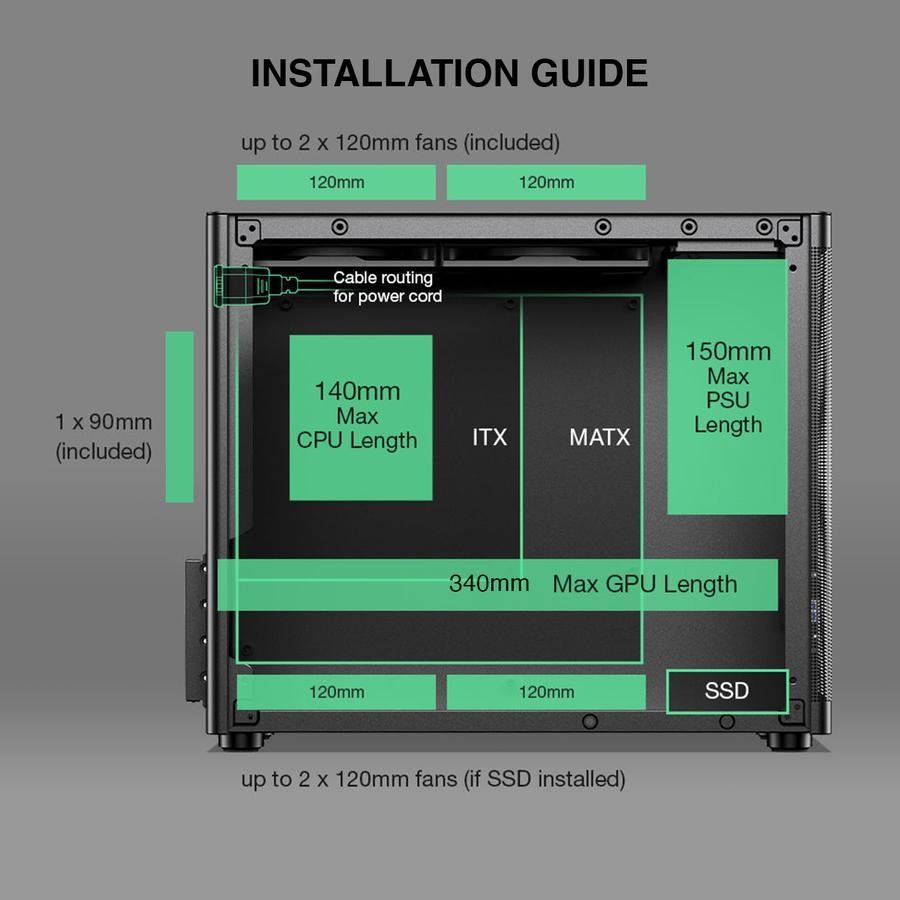 INSTALLATION GUIDE

up to 2 x 120mm fans (included)

120mm

120mm

Cable routing for power cord

1 x 90mm (included)

140mm Max CPU Length

ITX

MATX

150mm Max PSU Length

340mm Max GPU Length

120mm

120mm

SSD

up to 2 x 120mm fans (if SSD installed)