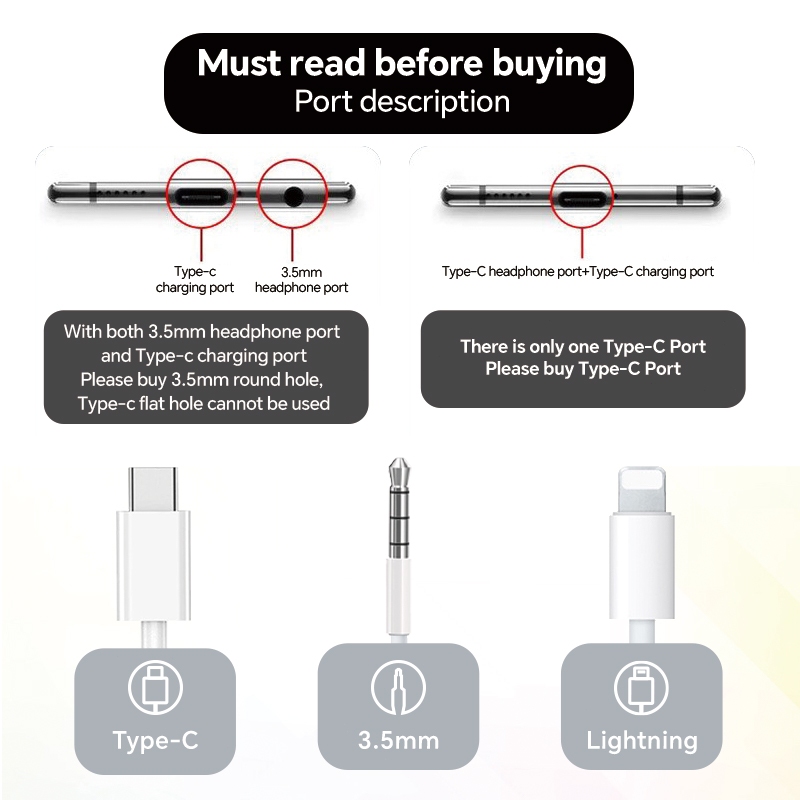 Must read before buying
Port description

Type-c charging port

3.5mm headphone port

With both 3.5mm headphone port and Type-c charging port Please buy 3.5mm round hole, Type-c flat hole cannot be used

Type-C headphone port+Type-C charging port

There is only one Type-C Port
Please buy Type-C Port

Type-C

3.5mm

Lightning