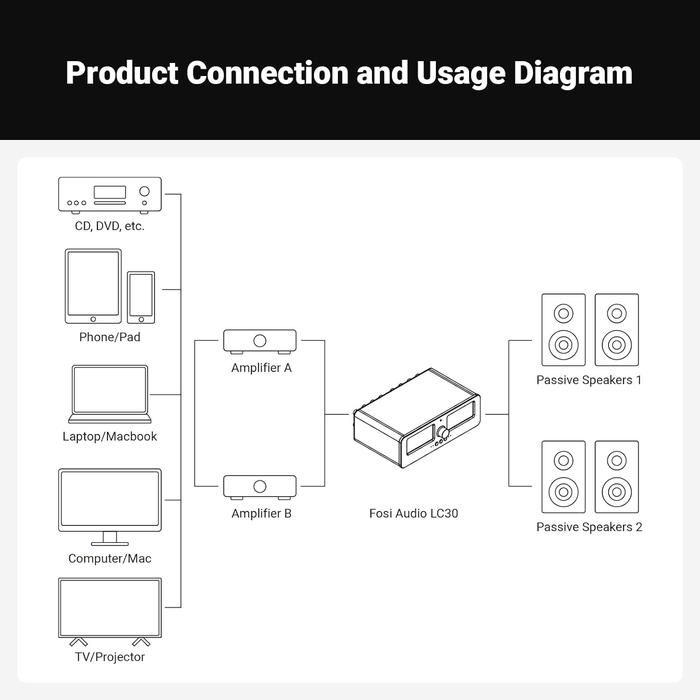 Product Connection and Usage Diagram

CD, DVD, etc.

Phone/Pad

Laptop/Macbook

Computer/Mac

TV/Projector

Amplifier A

Amplifier B

Fosi Audio LC30

Passive Speakers 1

Passive Speakers 2