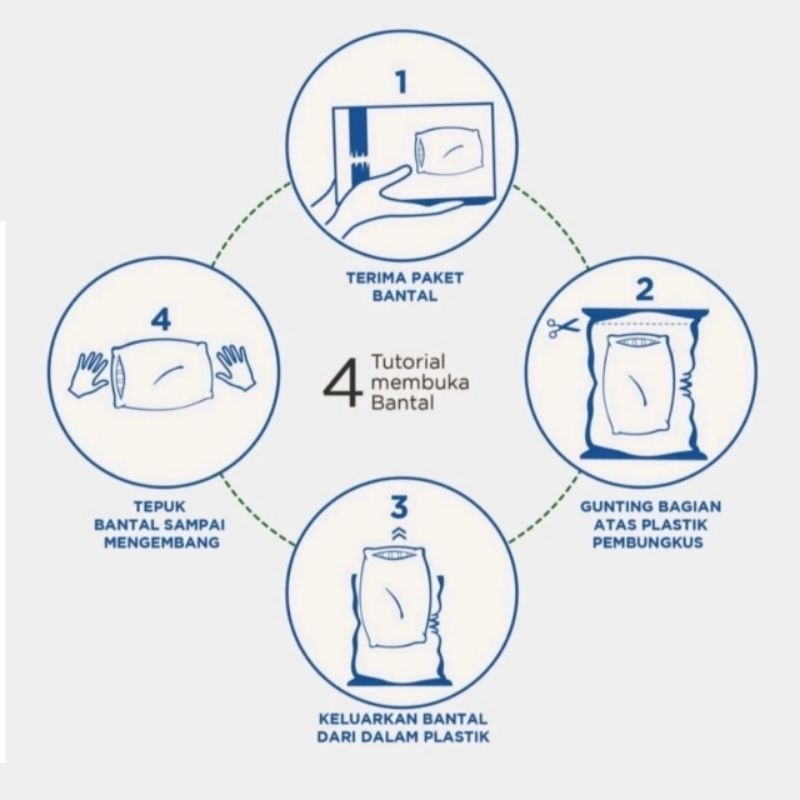 4 Tutorial membuka Bantal

1

TERIMA PAKET BANTAL

2

GUNTING BAGIAN ATAS PLASTIK PEMBUNGKUS

3

KELUARKAN BANTAL DARI DALAM PLASTIK

4

TEPUK BANTAL SAMPAI MENGEMBANG