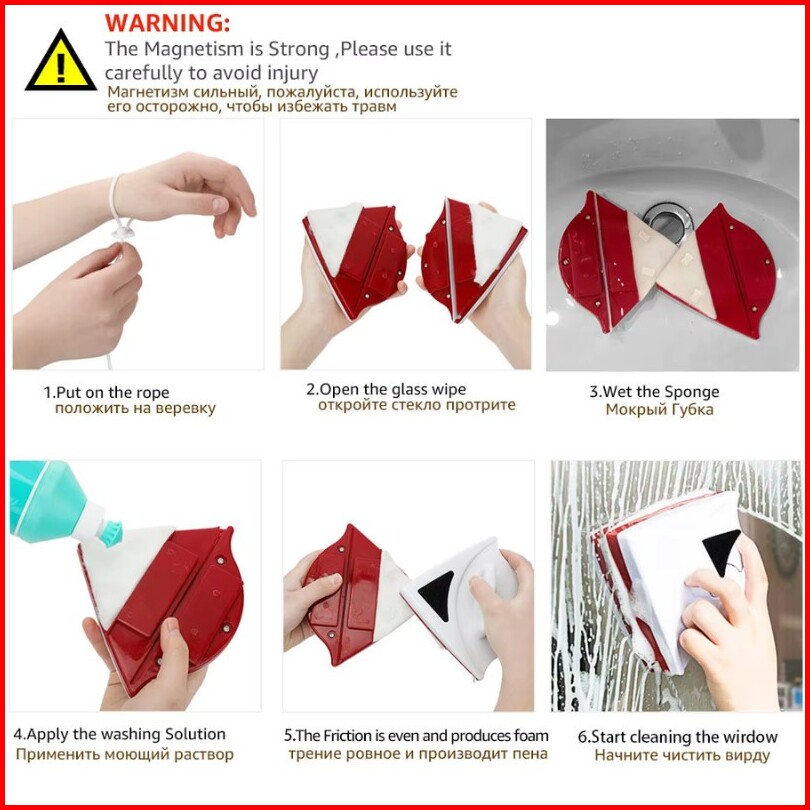 WARNING:
The Magnetism is Strong ,Please use it carefully to avoid injury
Магнетизм сильный, пожалуйста, используйте его осторожно, чтобы избежать травм

1.Put on the rope
положить на веревку

2.Open the glass wipe
откройте стекло протрите

3.Wet the Sponge
Мокрый Губка

4.Apply the washing Solution
Применить моющий раствор

5.The Friction is even and produces foam
трение ровное и производит пена

6.Start cleaning the wirdow
Начните чистить вирду