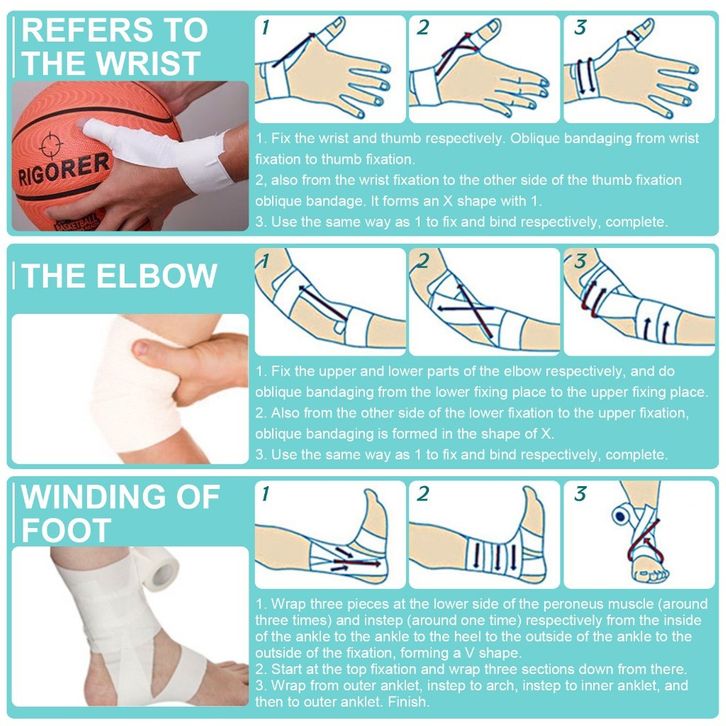 REFERS TO THE WRIST

RIGORER

BASKETBALL

1

2

3

1. Fix the wrist and thumb respectively. Oblique bandaging from wrist fixation to thumb fixation.
2, also from the wrist fixation to the other side of the thumb fixation oblique bandage. It forms an X shape with 1.
3. Use the same way as 1 to fix and bind respectively, complete.

THE ELBOW

1

2

3

1. Fix the upper and lower parts of the elbow respectively, and do oblique bandaging from the lower fixing place to the upper fixing place.
2. Also from the other side of the lower fixation to the upper fixation, oblique bandaging is formed in the shape of X.
3. Use the same way as 1 to fix and bind respectively, complete.

WINDING OF FOOT

1

2

3

1. Wrap three pieces at the lower side of the peroneus muscle (around three times) and instep (around one time) respectively from the inside of the ankle to the ankle to the heel to the outside of the ankle to the outside of the fixation, forming a V shape.
2. Start at the top fixation and wrap three sections down from there.
3. Wrap from outer anklet, instep to arch, instep to inner anklet, and then to outer anklet. Finish.