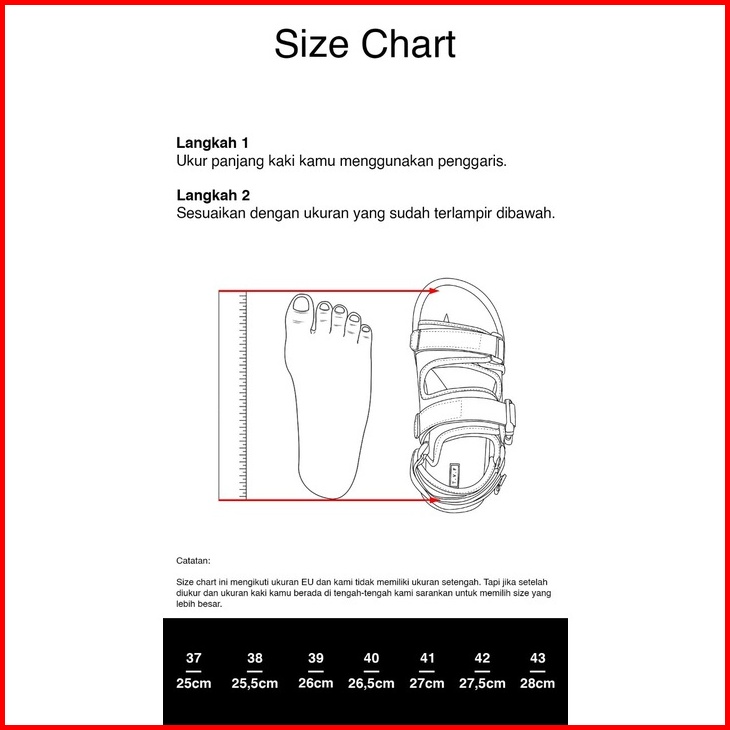 Size Chart

**Langkah 1**
Ukur panjang kaki kamu menggunakan penggaris.

**Langkah 2**
Sesuaikan dengan ukuran yang sudah terlampir dibawah.

Catatan:

Size chart ini mengikuti ukuran EU dan kami tidak memiliki ukuran setengah. Tapi jika setelah diukur dan ukuran kaki kamu berada di tengah-tengah kami sarankan untuk memilih size yang lebih besar.

| 37 | 38 | 39 | 40 | 41 | 42 | 43 |
|---|---|---|---|---|---|---|
| 25cm | 25,5cm | 26cm | 26,5cm | 27cm | 27,5cm | 28cm |