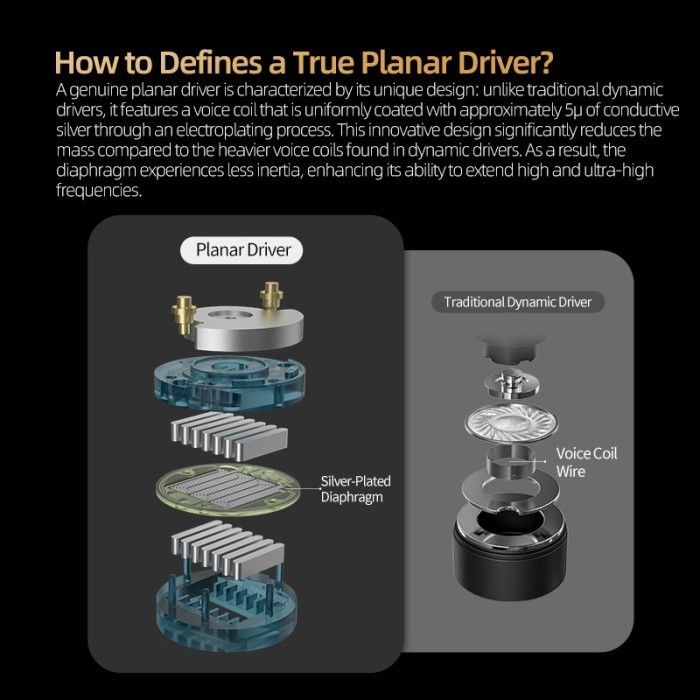 How to Defines a True Planar Driver?

A genuine planar driver is characterized by its unique design: unlike traditional dynamic drivers, it features a voice coil that is uniformly coated with approximately 5μ of conductive silver through an electroplating process. This innovative design significantly reduces the mass compared to the heavier voice coils found in dynamic drivers. As a result, the diaphragm experiences less inertia, enhancing its ability to extend high and ultra-high frequencies.

Planar Driver

Silver-Plated Diaphragm

Traditional Dynamic Driver

Voice Coil Wire