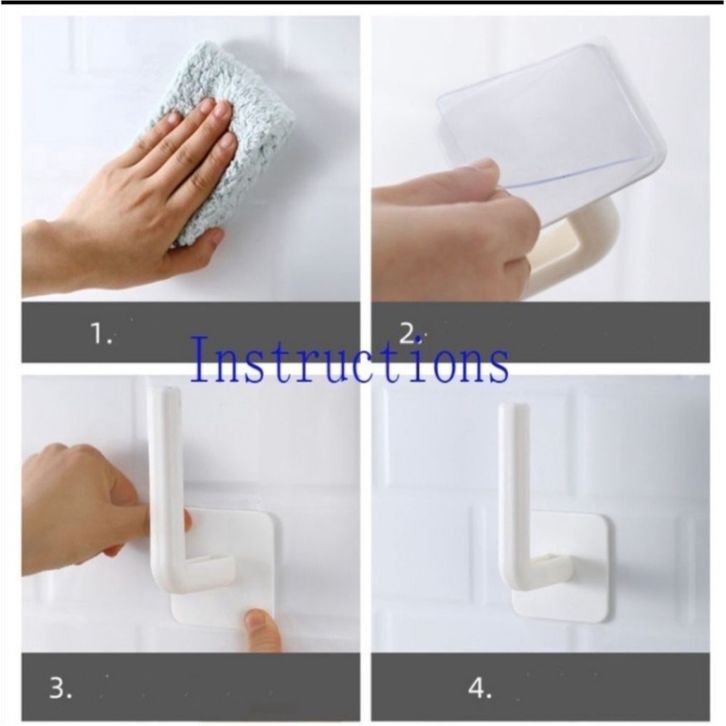 1.

2.

Instructions

3.

4.