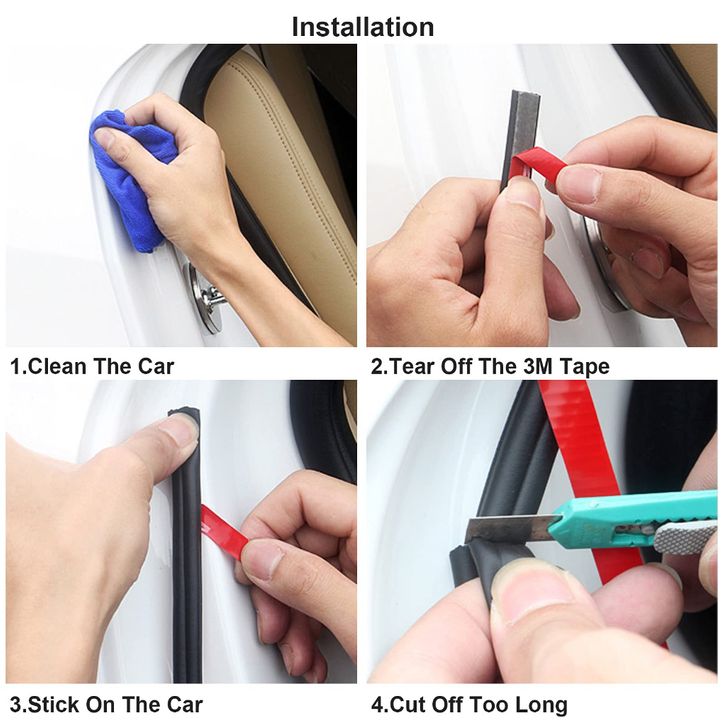 Installation

1.Clean The Car

2.Tear Off The 3M Tape

3.Stick On The Car

4.Cut Off Too Long