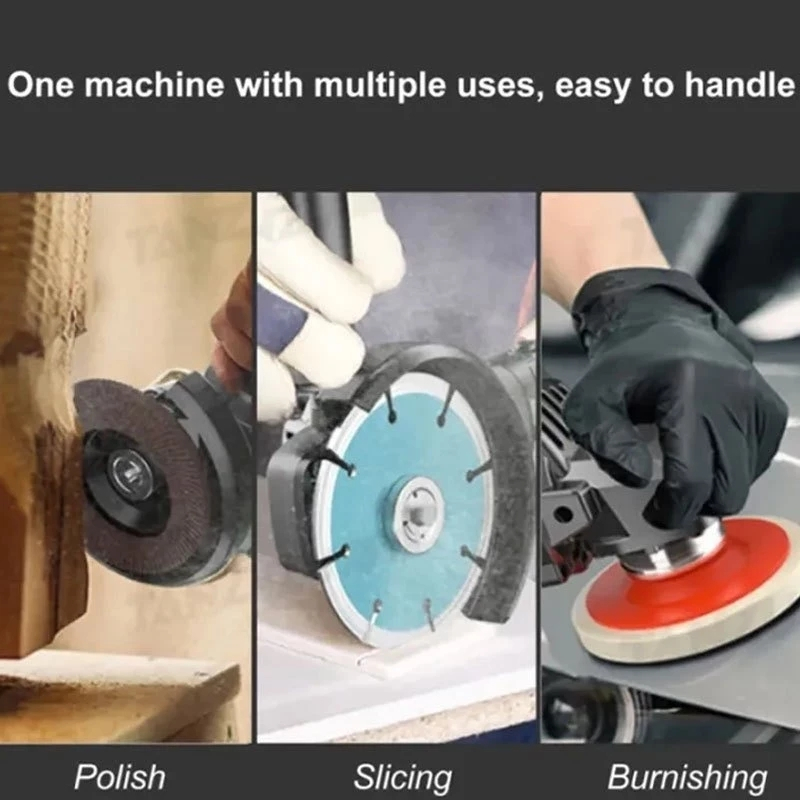 One machine with multiple uses, easy to handle

Polish

Slicing

Burnishing