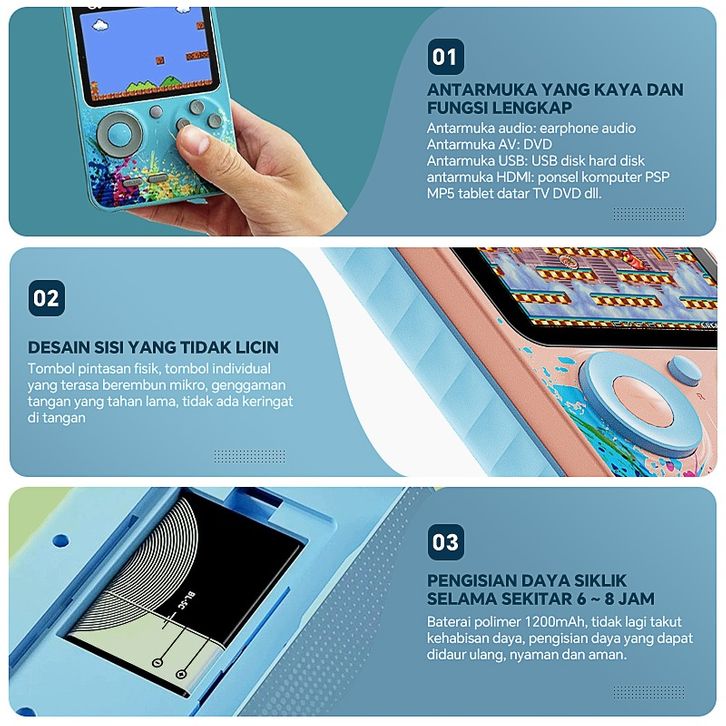 01

ANTARMUKA YANG KAYA DAN FUNGSI LENGKAP

Antarmuka audio: earphone audio
Antarmuka AV: DVD
Antarmuka USB: USB disk hard disk
antarmuka HDMI: ponsel komputer PSP MP5 tablet datar TV DVD dll.

02

DESAIN SISI YANG TIDAK LICIN

Tombol pintasan fisik, tombol individual yang terasa berembun mikro, genggaman tangan yang tahan lama, tidak ada keringat di tangan

BL-5C

03

PENGISIAN DAYA SIKLIK SELAMA SEKITAR 6 ~ 8 JAM

Baterai polimer 1200mAh, tidak lagi takut kehabisan daya, pengisian daya yang dapat didaur ulang, nyaman dan aman.