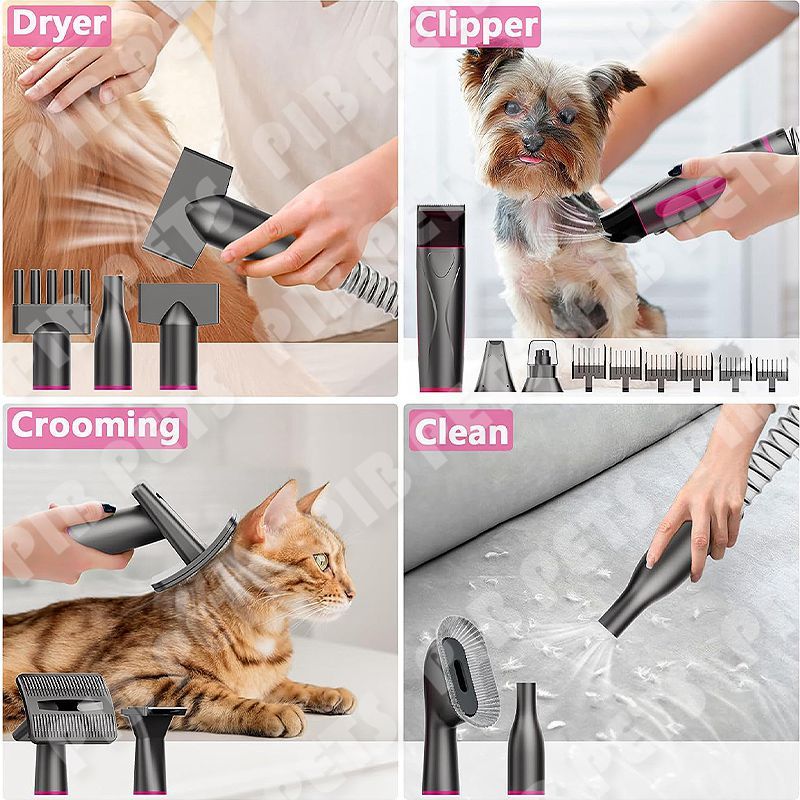 Dryer

Clipper

Crooming

Clean

PIB PETS