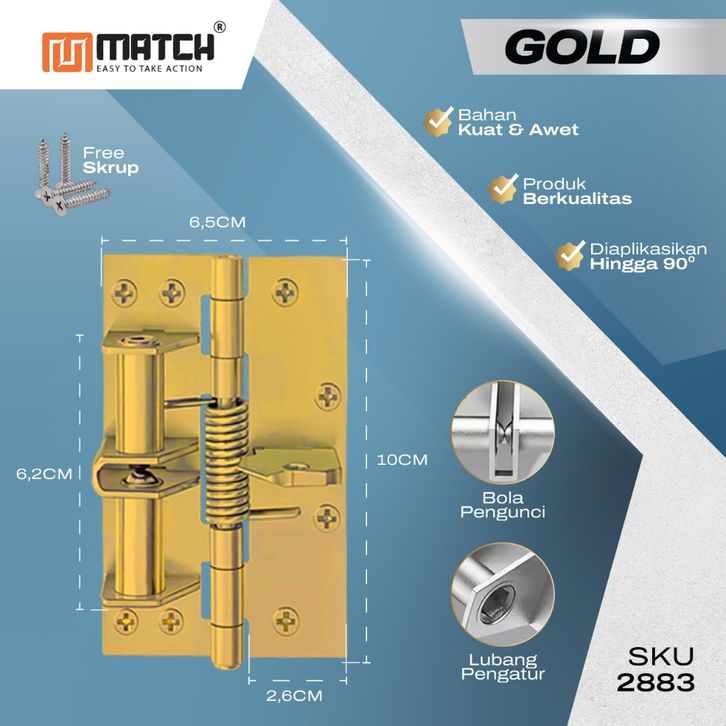 MATCH®
EASY TO TAKE ACTION

GOLD

Free
Skrup

Bahan
Kuat & Awet

Produk
Berkualitas

Diaplikasikan
Hingga 90°

6,5CM

6,2CM

10CM

2,6CM

Bola
Pengunci

Lubang
Pengatur

SKU
2883