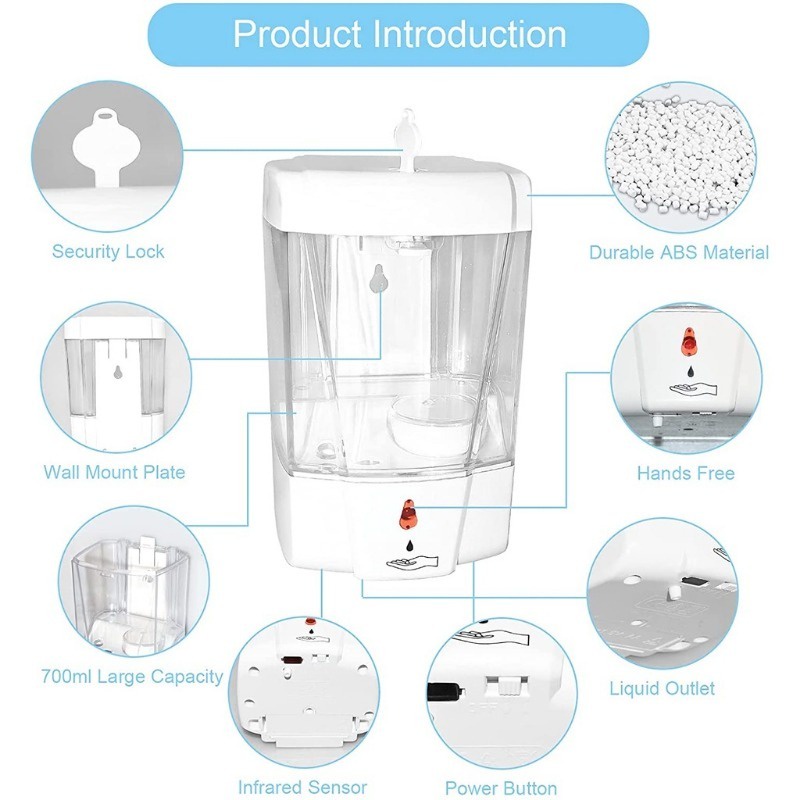 Product Introduction

Security Lock

Durable ABS Material

Wall Mount Plate

Hands Free

700ml Large Capacity

Liquid Outlet

Infrared Sensor

Power Button