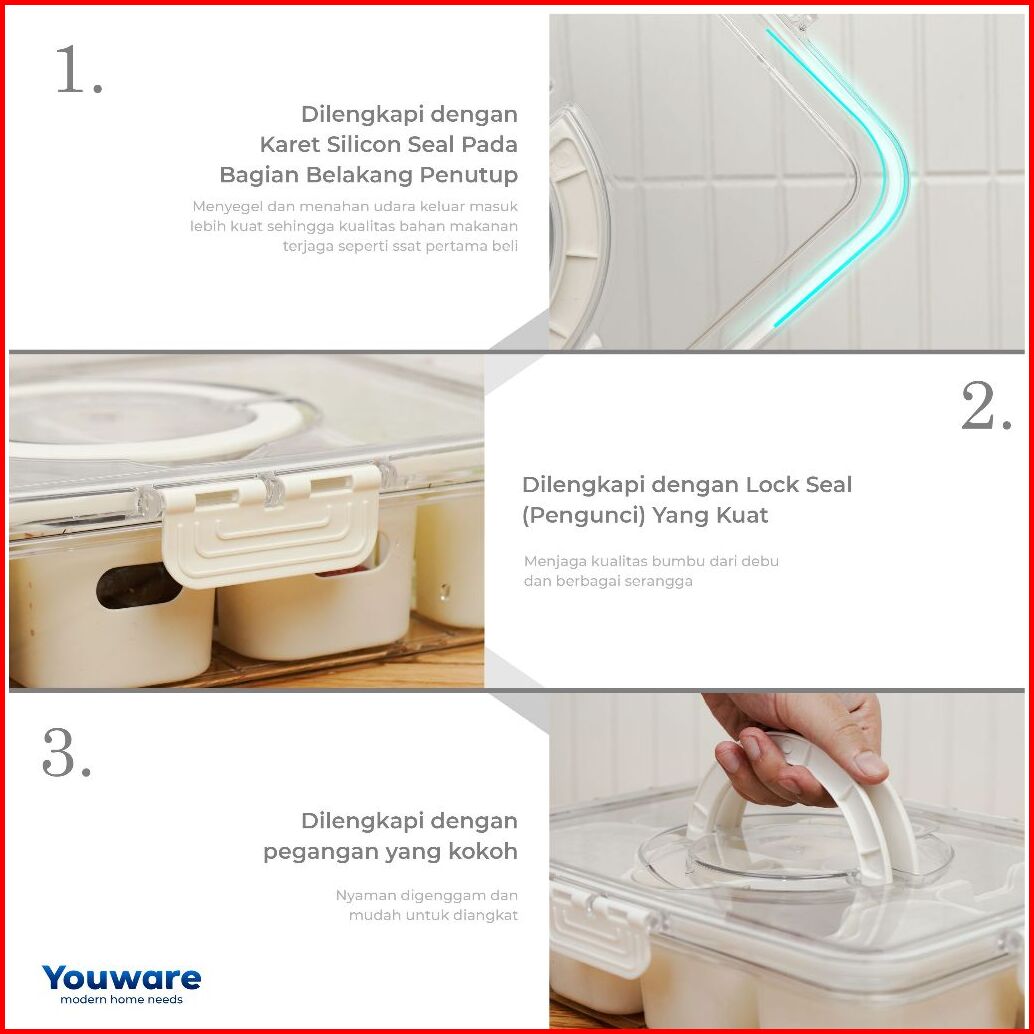 1.

Dilengkapi dengan Karet Silicon Seal Pada Bagian Belakang Penutup

Menyegel dan menahan udara keluar masuk lebih kuat sehingga kualitas bahan makanan terjaga seperti ssat pertama beli

2.

Dilengkapi dengan Lock Seal (Pengunci) Yang Kuat

Menjaga kualitas bumbu dari debu dan berbagai serangga

3.

Dilengkapi dengan pegangan yang kokoh

Nyaman digenggam dan mudah untuk diangkat

Youware
modern home needs