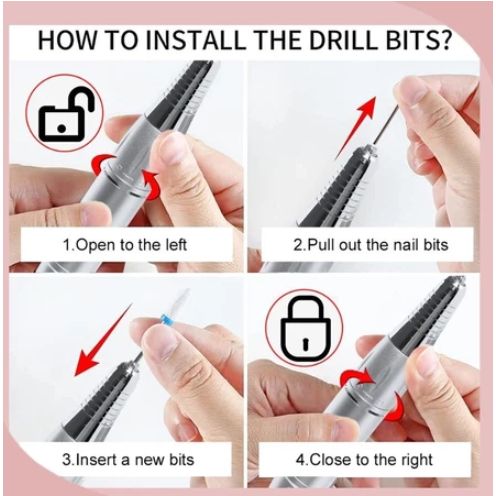 HOW TO INSTALL THE DRILL BITS?

1.Open to the left

2.Pull out the nail bits

3.Insert a new bits

4.Close to the right