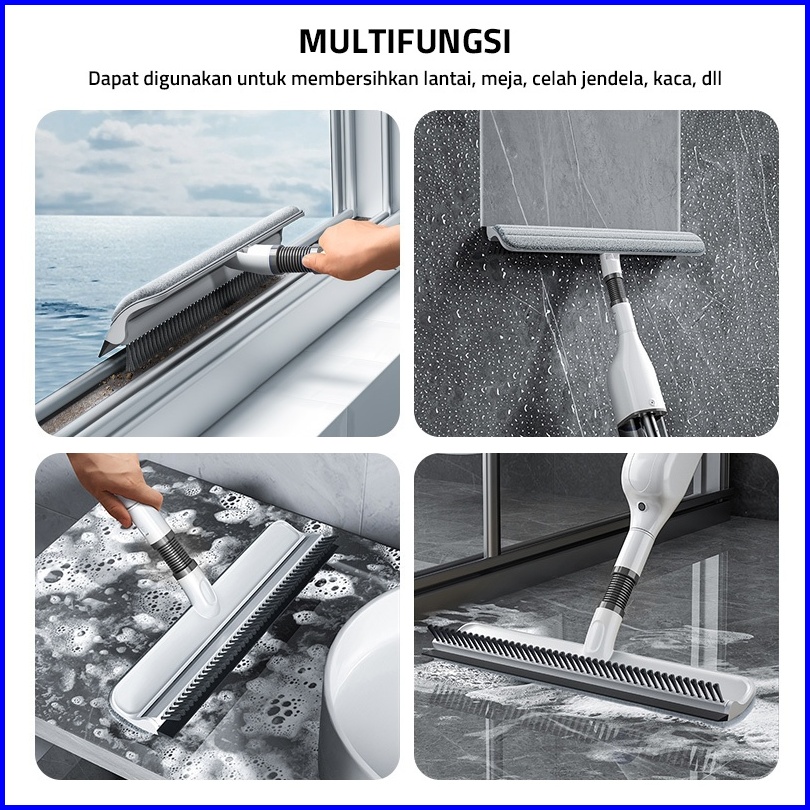 MULTIFUNGSI

Dapat digunakan untuk membersihkan lantai, meja, celah jendela, kaca, dll