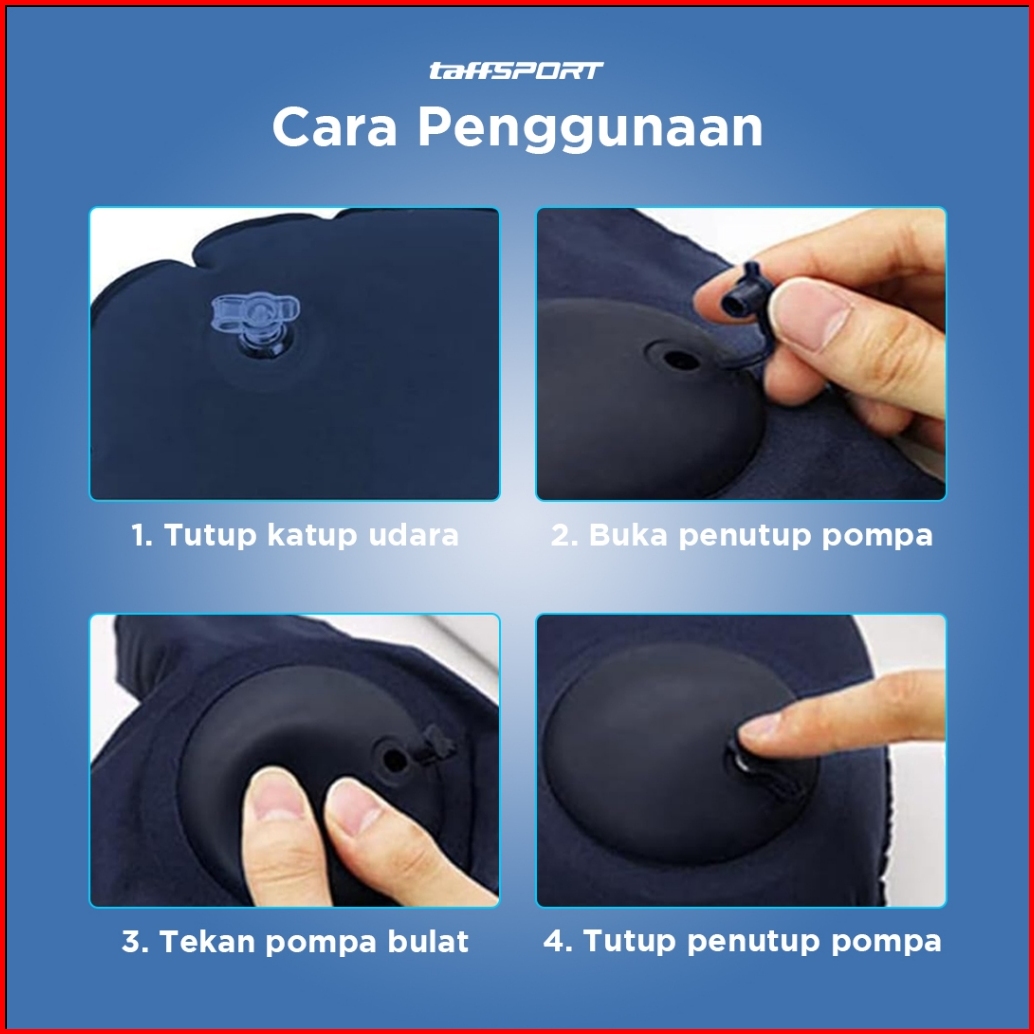 taffSPORT

Cara Penggunaan

1. Tutup katup udara

2. Buka penutup pompa

3. Tekan pompa bulat

4. Tutup penutup pompa