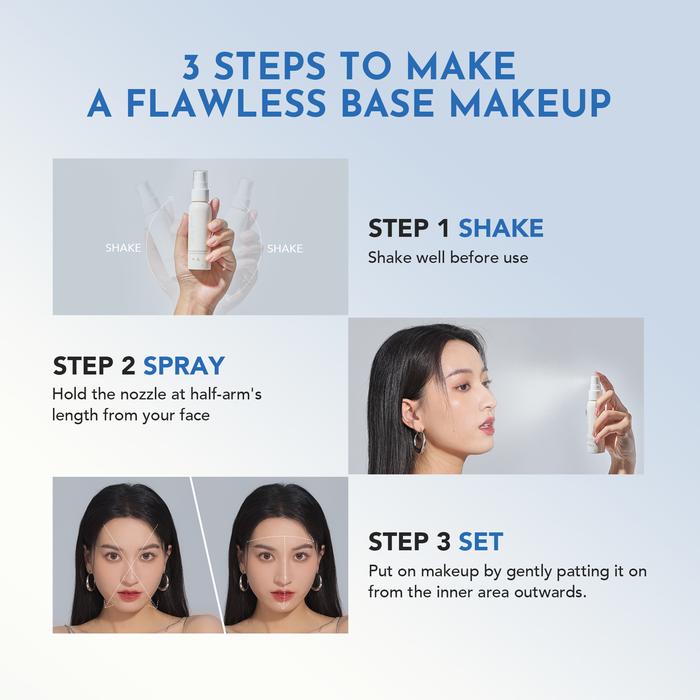 3 STEPS TO MAKE A FLAWLESS BASE MAKEUP

SHAKE

SHAKE

STEP 1 SHAKE
Shake well before use

STEP 2 SPRAY
Hold the nozzle at half-arm's length from your face

STEP 3 SET
Put on makeup by gently patting it on from the inner area outwards.