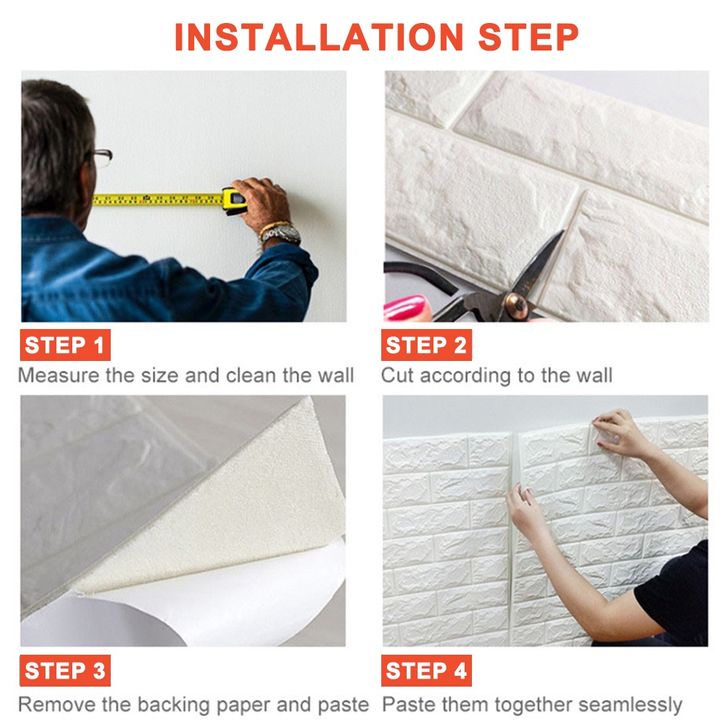 INSTALLATION STEP

STEP 1
Measure the size and clean the wall

STEP 2
Cut according to the wall

STEP 3
Remove the backing paper and paste

STEP 4
Paste them together seamlessly