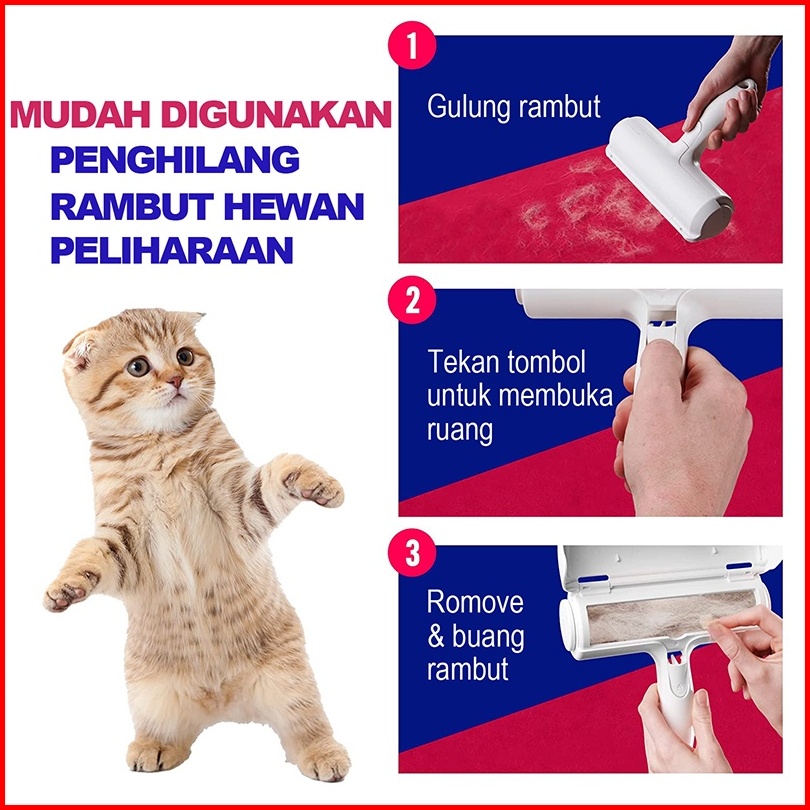 MUDAH DIGUNAKAN
PENGHILANG
RAMBUT HEWAN
PELIHARAAN

1
Gulung rambut

2
Tekan tombol untuk membuka ruang

3
Romove & buang rambut