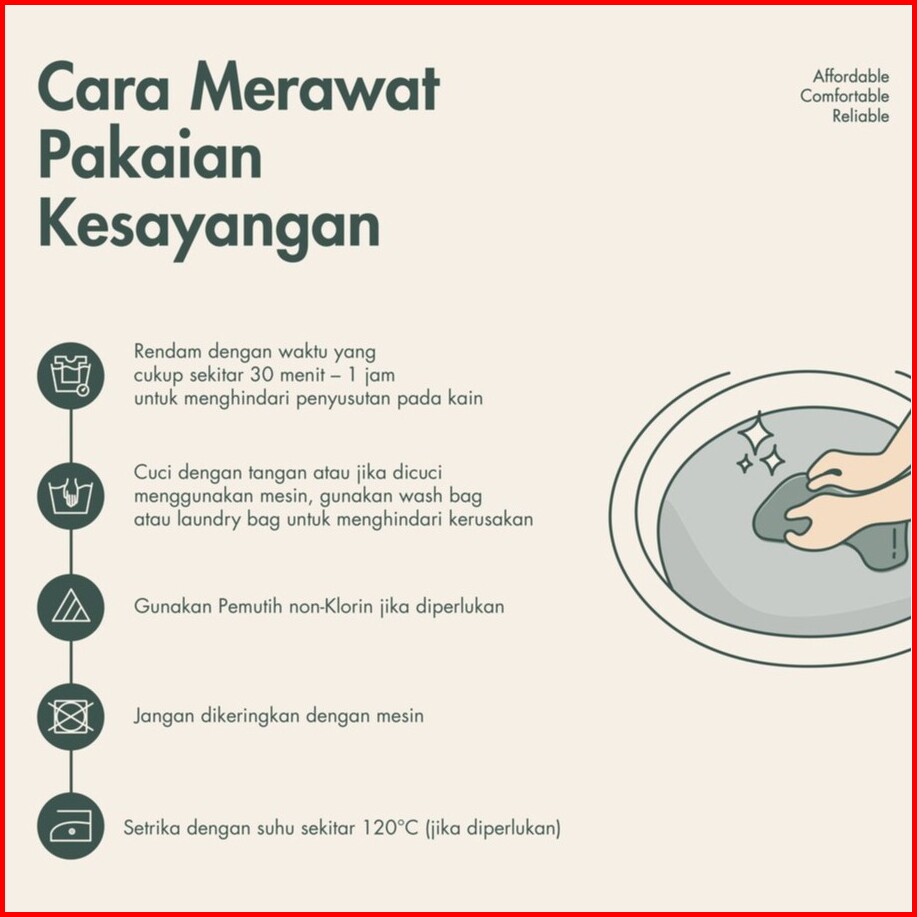 Cara Merawat Pakaian Kesayangan

Affordable
Comfortable
Reliable

Rendam dengan waktu yang cukup sekitar 30 menit – 1 jam untuk menghindari penyusutan pada kain

Cuci dengan tangan atau jika dicuci menggunakan mesin, gunakan wash bag atau laundry bag untuk menghindari kerusakan

Gunakan Pemutih non-Klorin jika diperlukan

Jangan dikeringkan dengan mesin

Setrika dengan suhu sekitar 120°C (jika diperlukan)