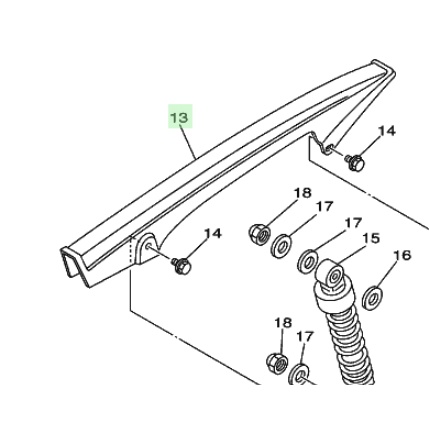 13
14
18
17
14
17
15
16
18
17